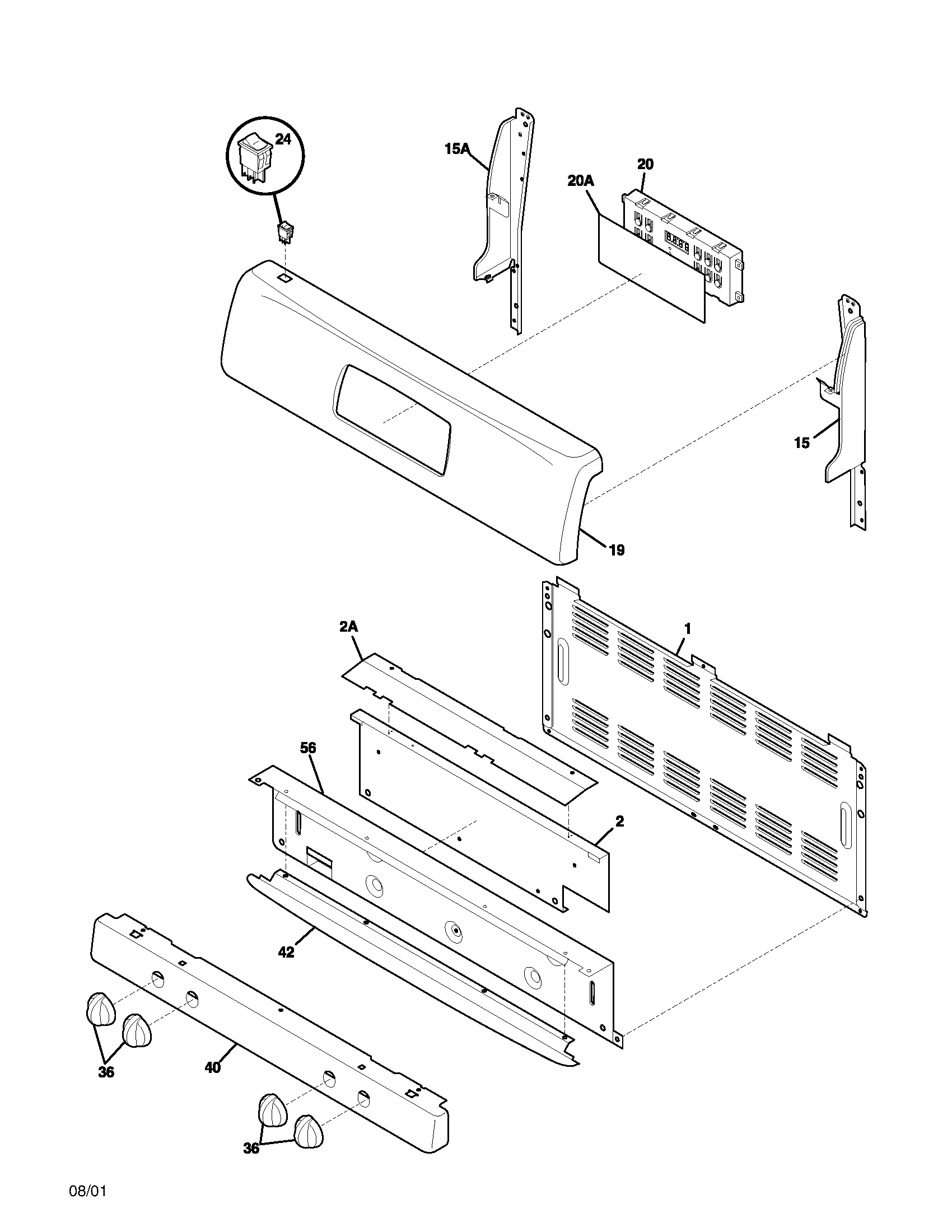 24
15A
20
20A
15
19
2A
1
56
2
42
36
40
36
08/01