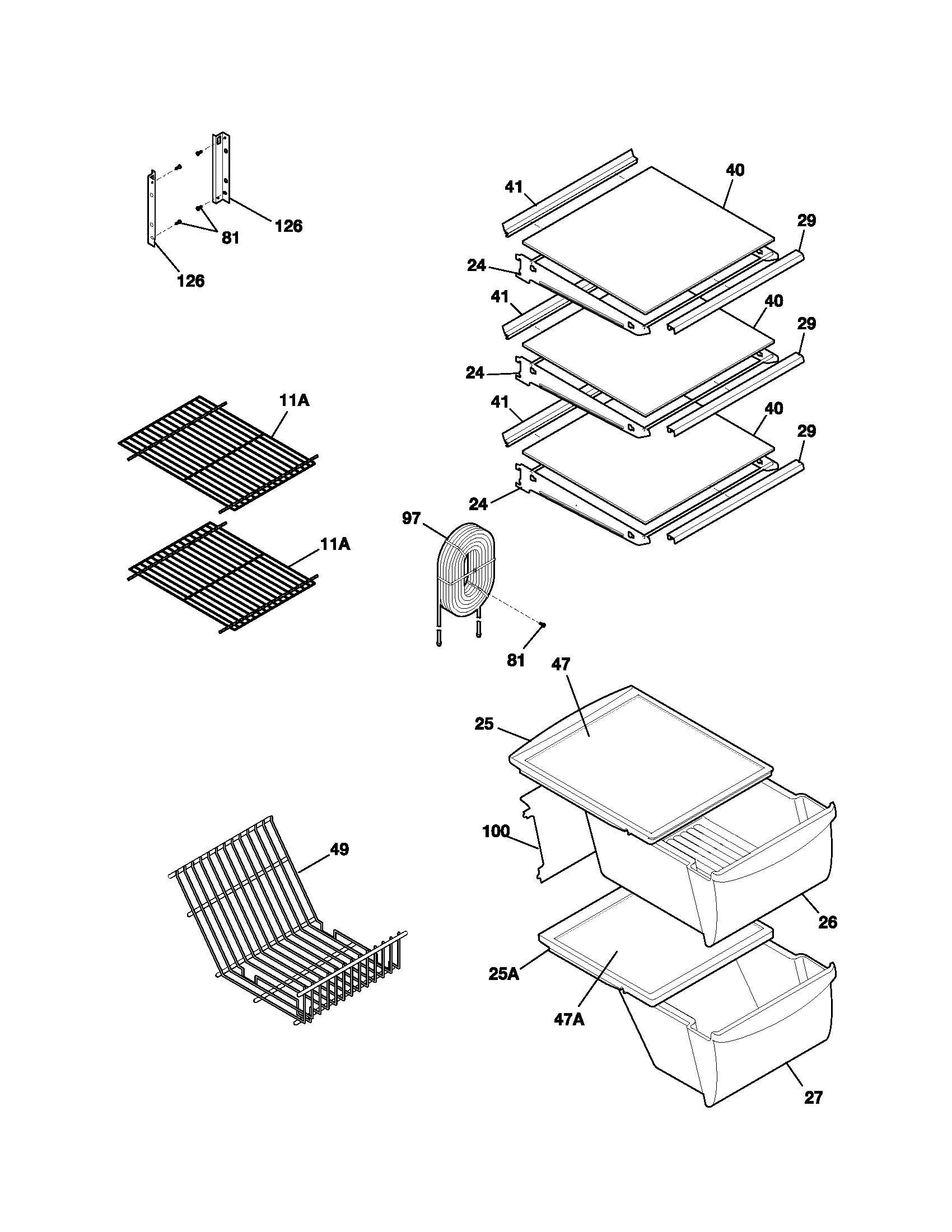 126
81
126

41
40
29
24
41
40
29
24
41
40
29
24

11A
11A

97
81

47
25
100
26
25A
47A
27

49