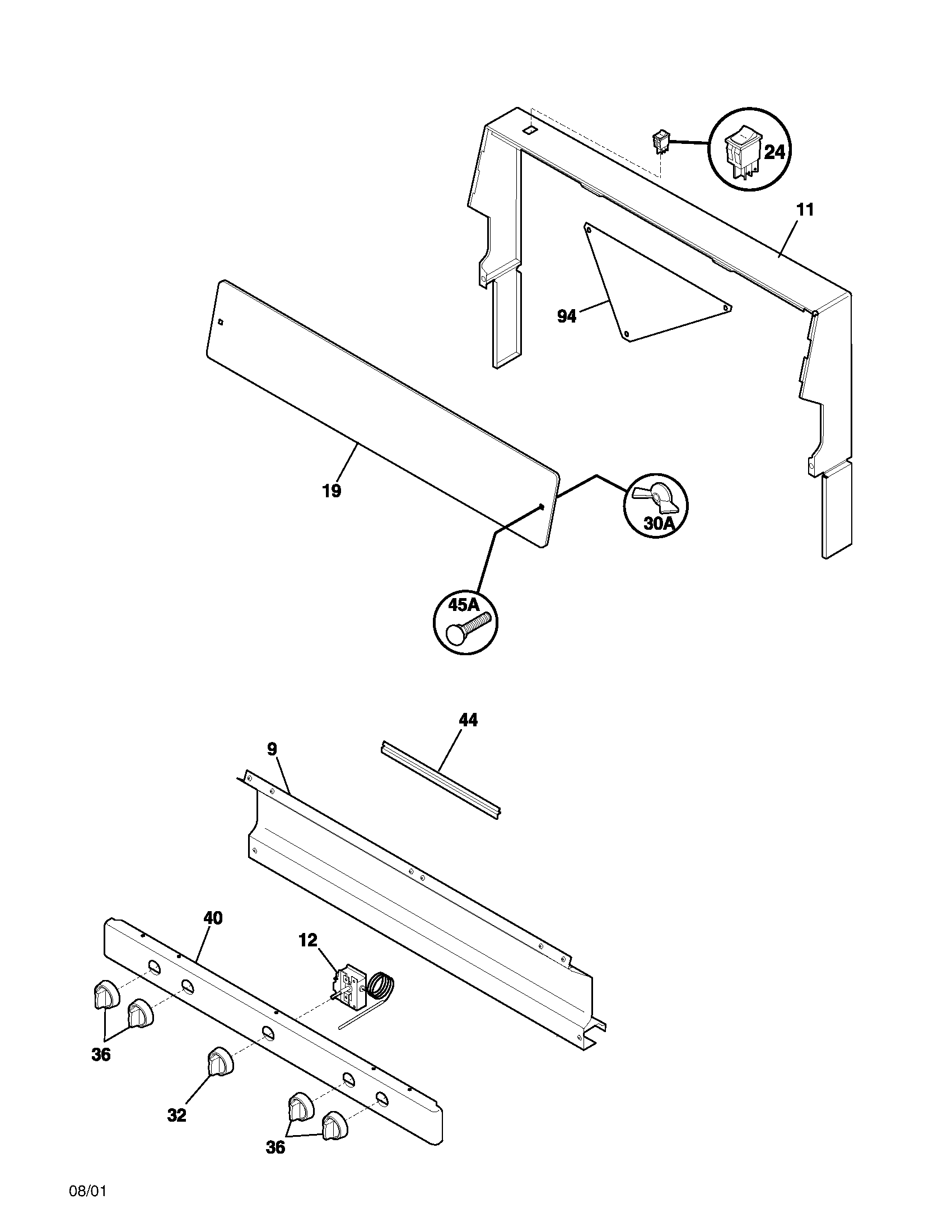 24

11

94

19

30A

45A

44

9

40

12

36

32

36

08/01