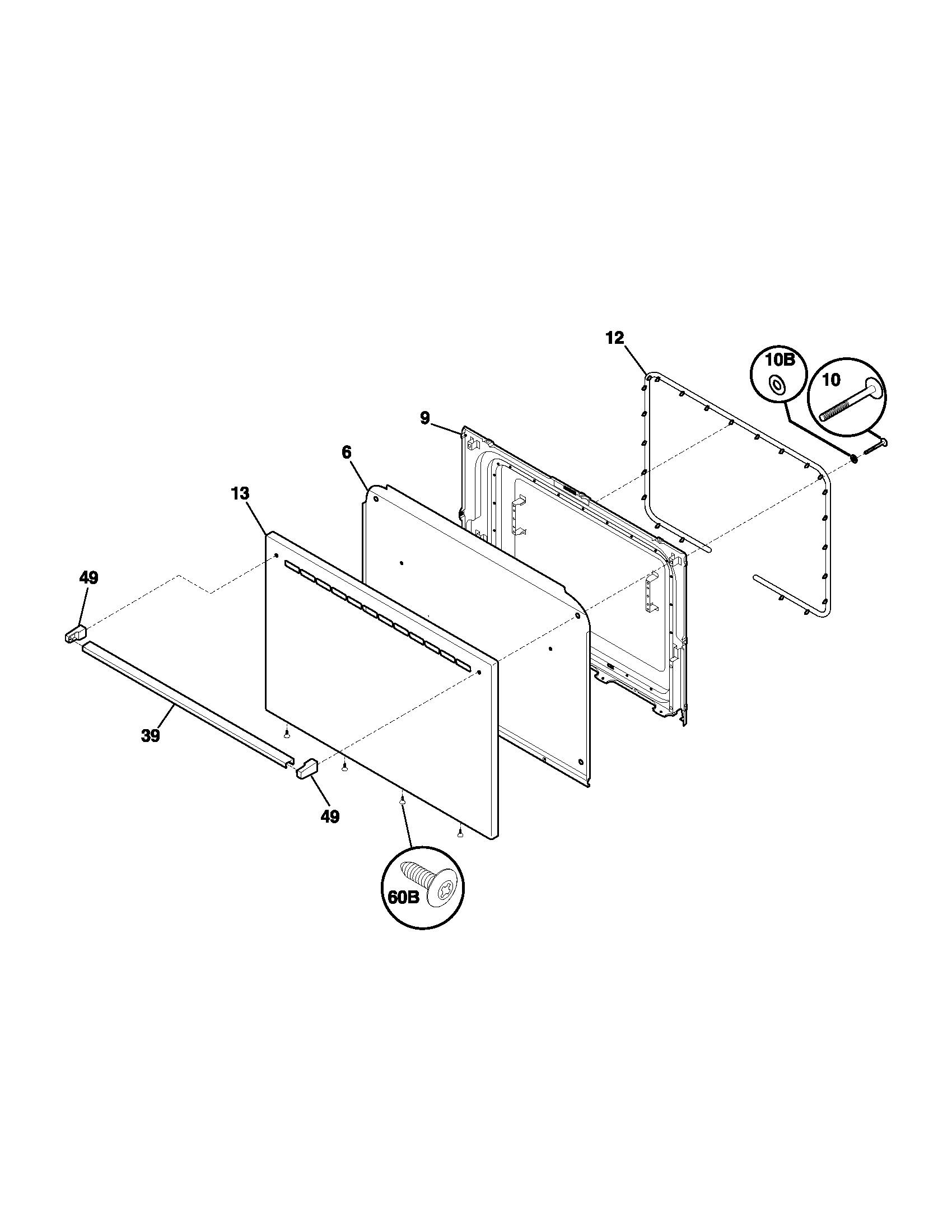 12
10B
10
9
6
13
49
39
49
60B