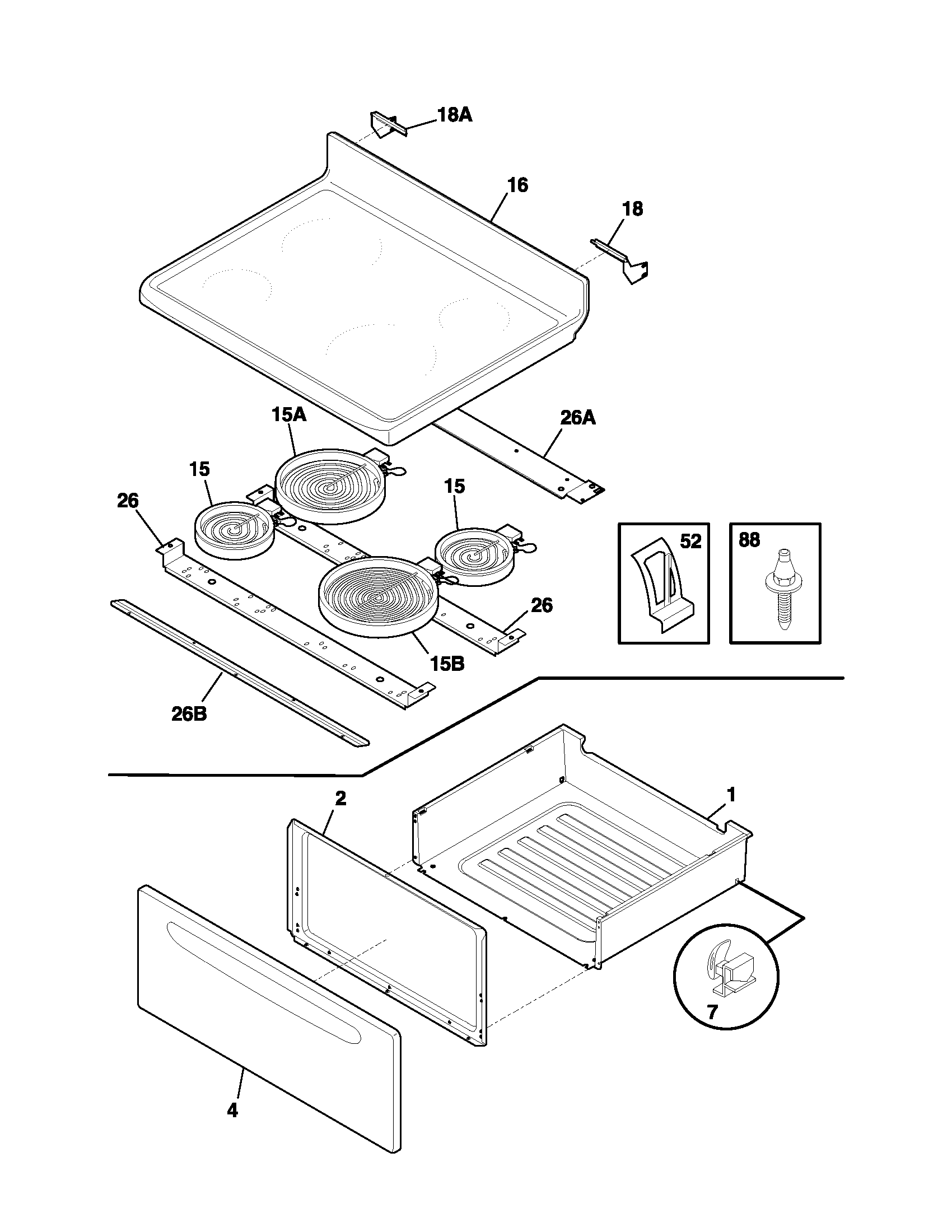 18A
16
18
15A
26A
15
15
26
52
88
26
15B
26B
2
1
7
4