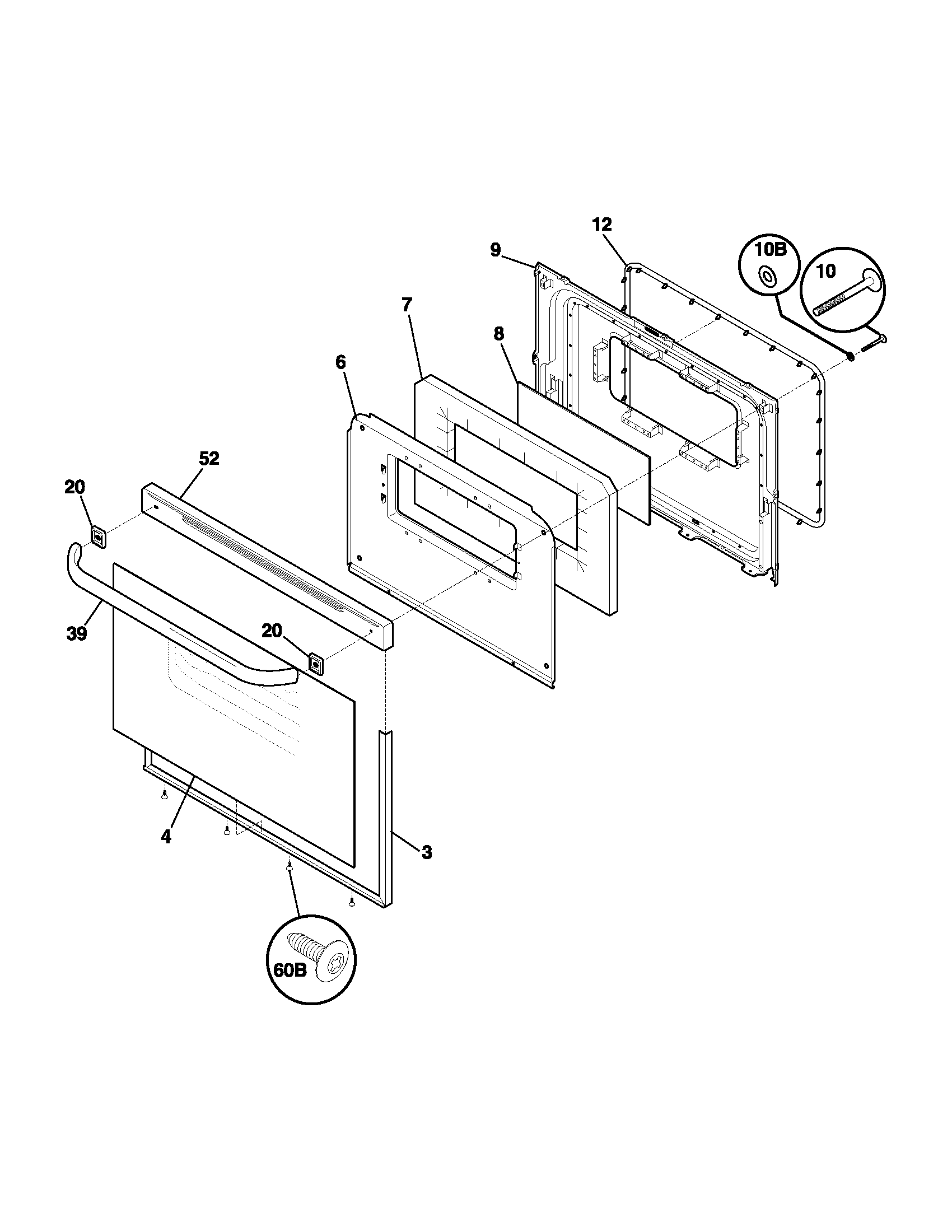 12
9
10B
10
7
8
6
52
20
39
20
4
3
60B