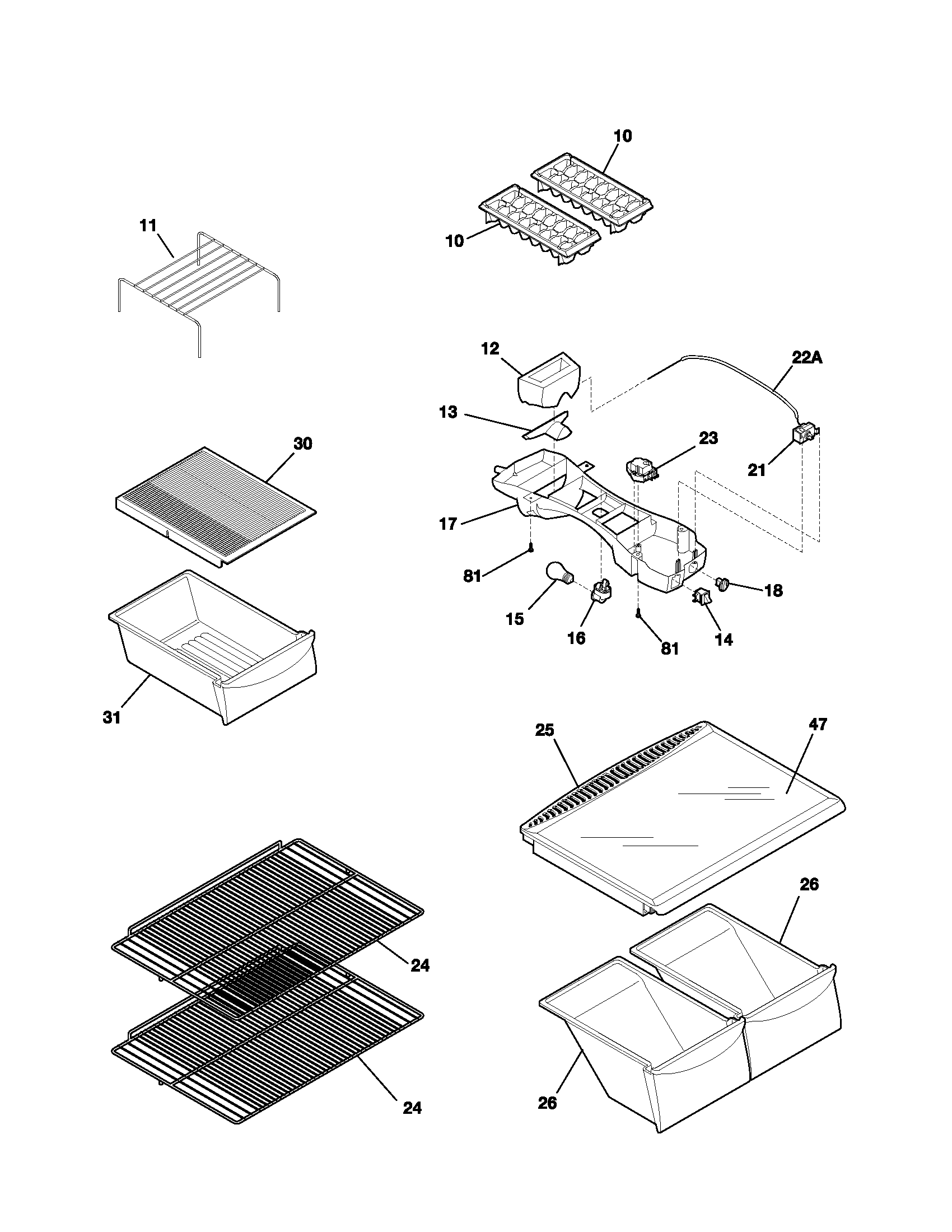 10
11
10
12
22A
13
30
23
21
17
81
18
15
16
81
14
31
25
47
26
24
24
26