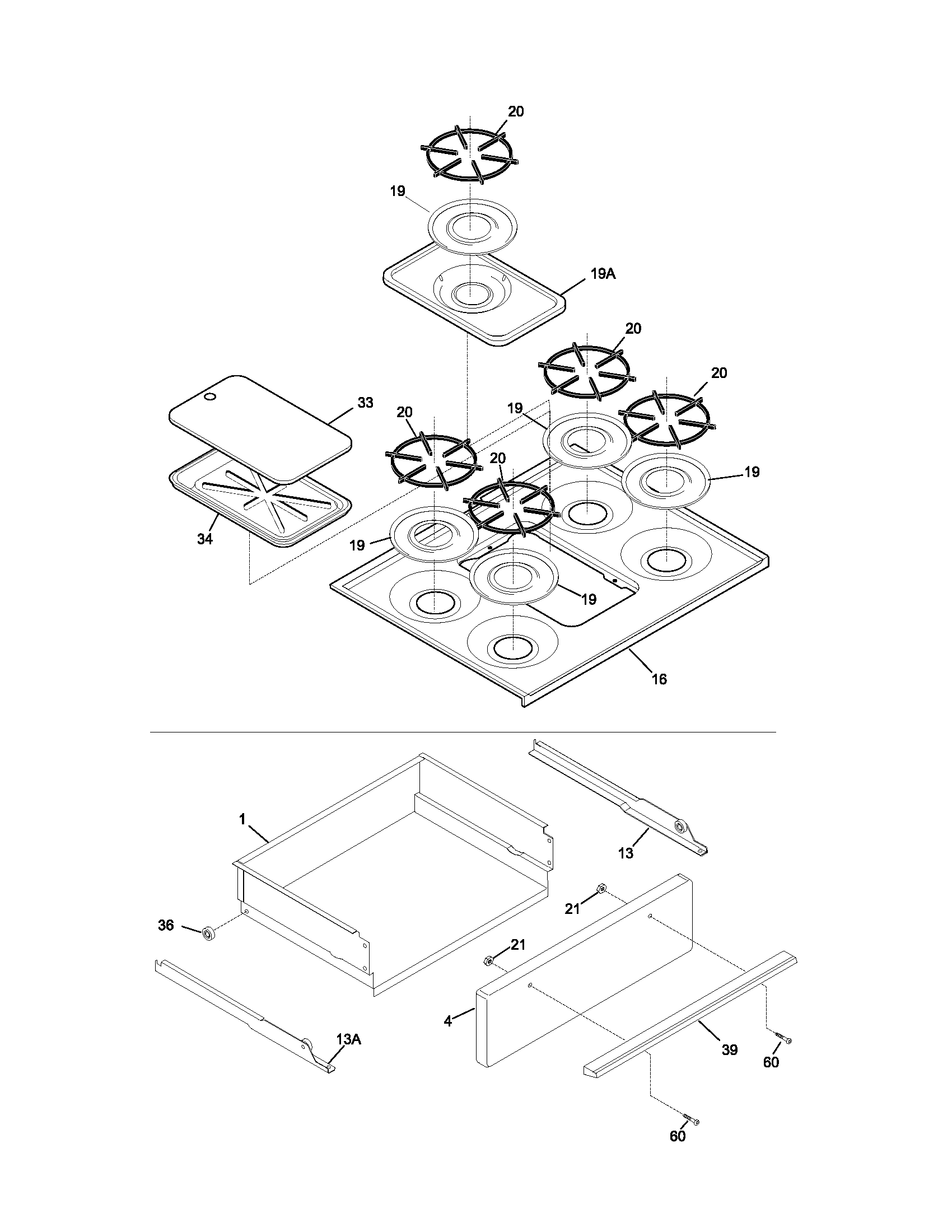 20

19

19A

20

20

33

20

19

20

19

34

19

19

16

1

13

21

36

21

4

13A

39

60

60