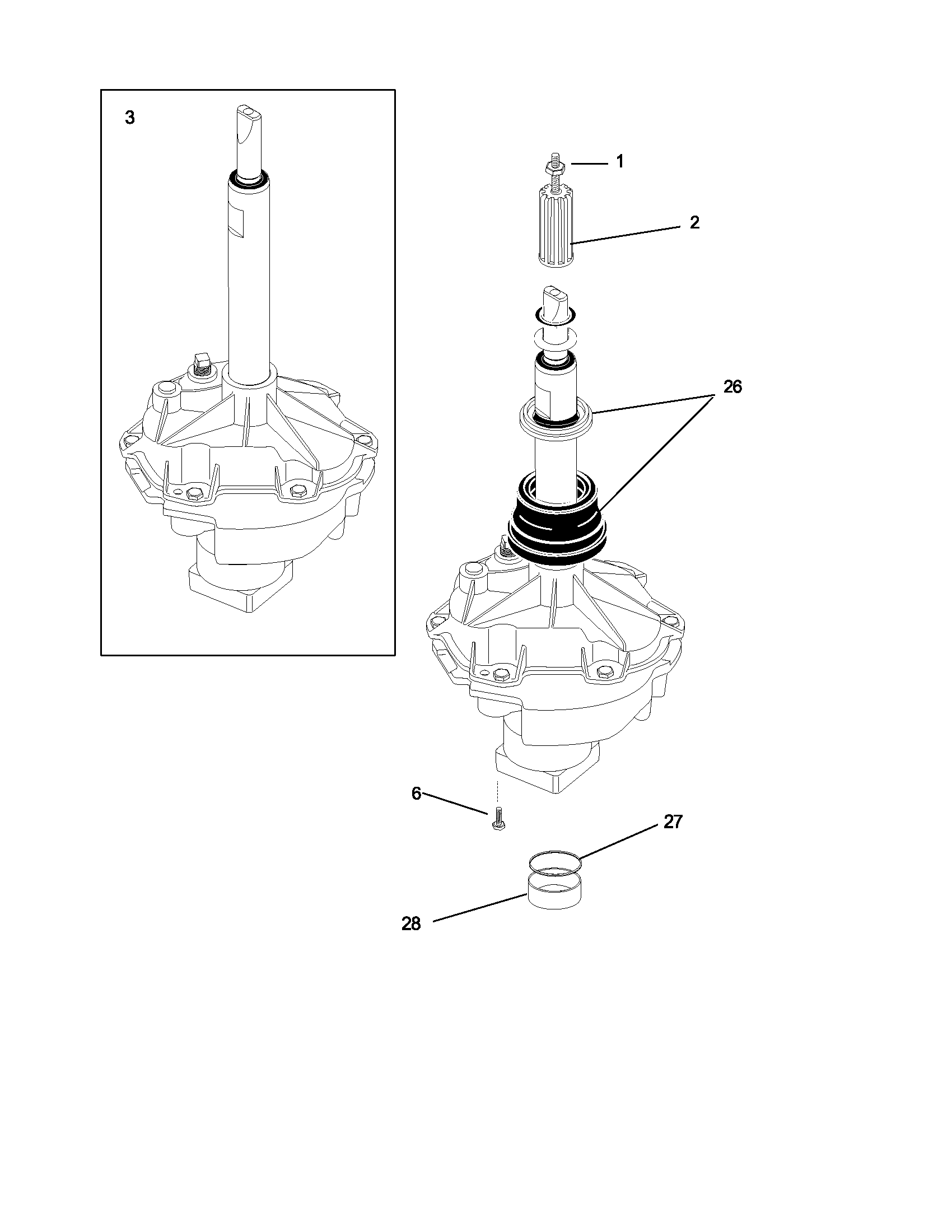 3

1

2

26

6

27

28