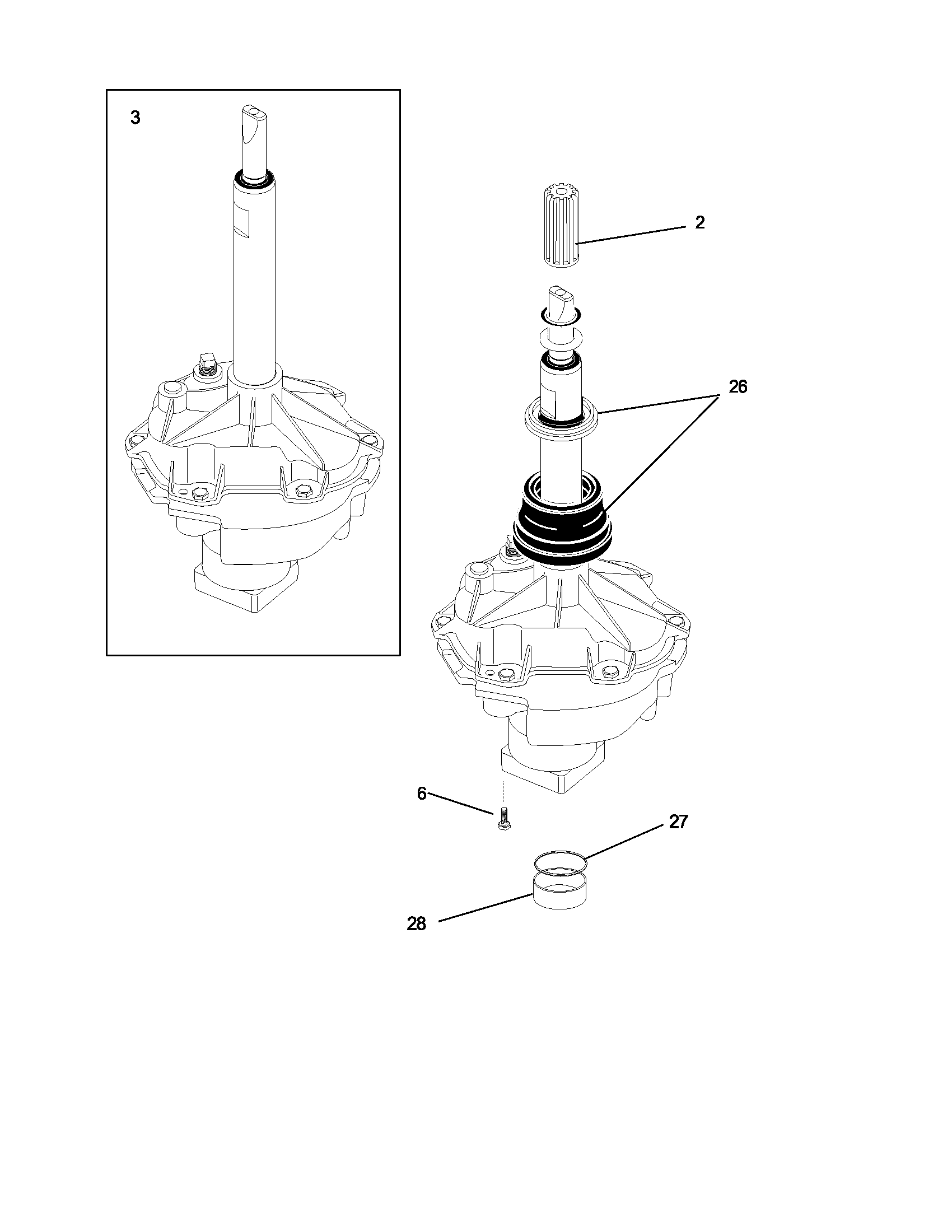 3

2

26

6

27

28