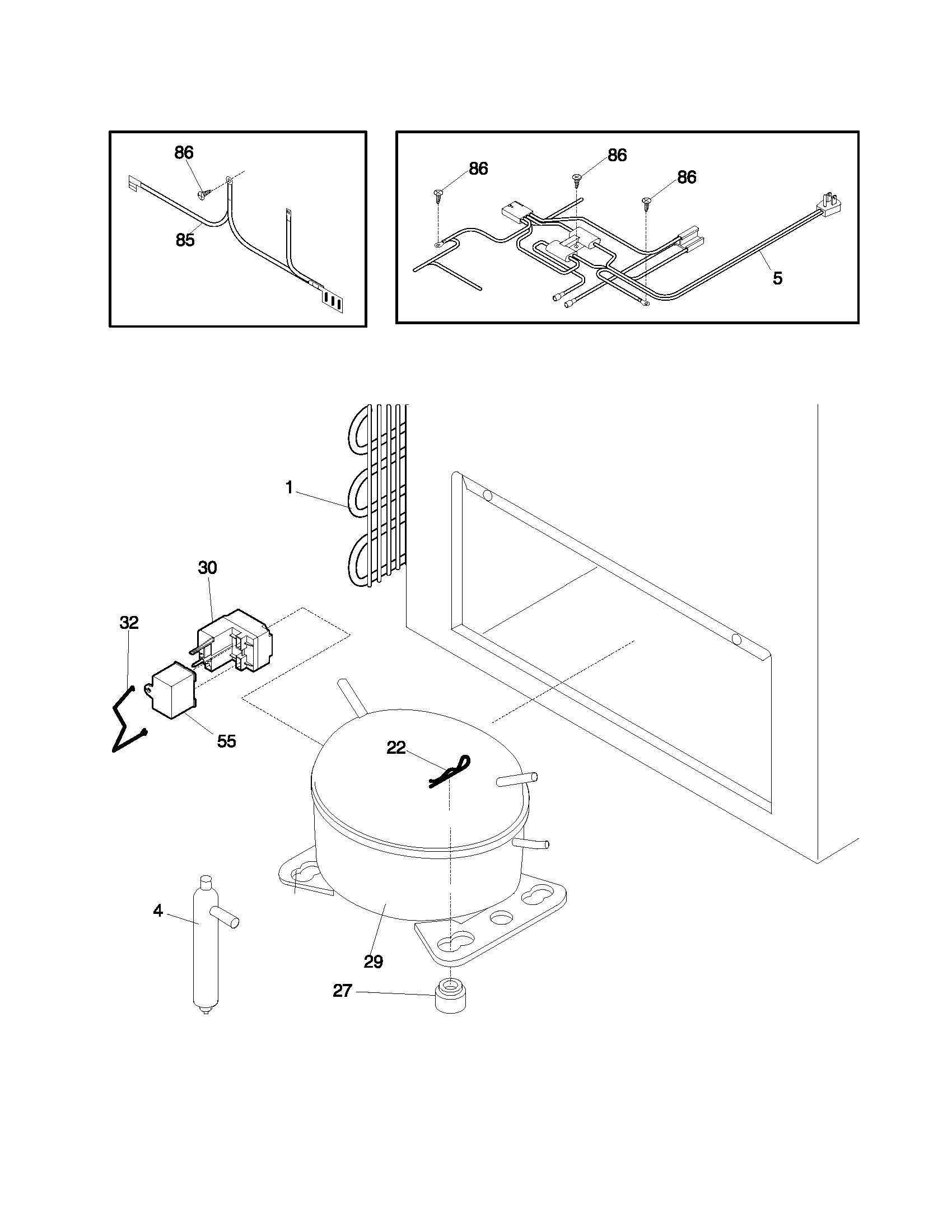 86
85
86
86
86
5
1
30
32
55
22
4
29
27