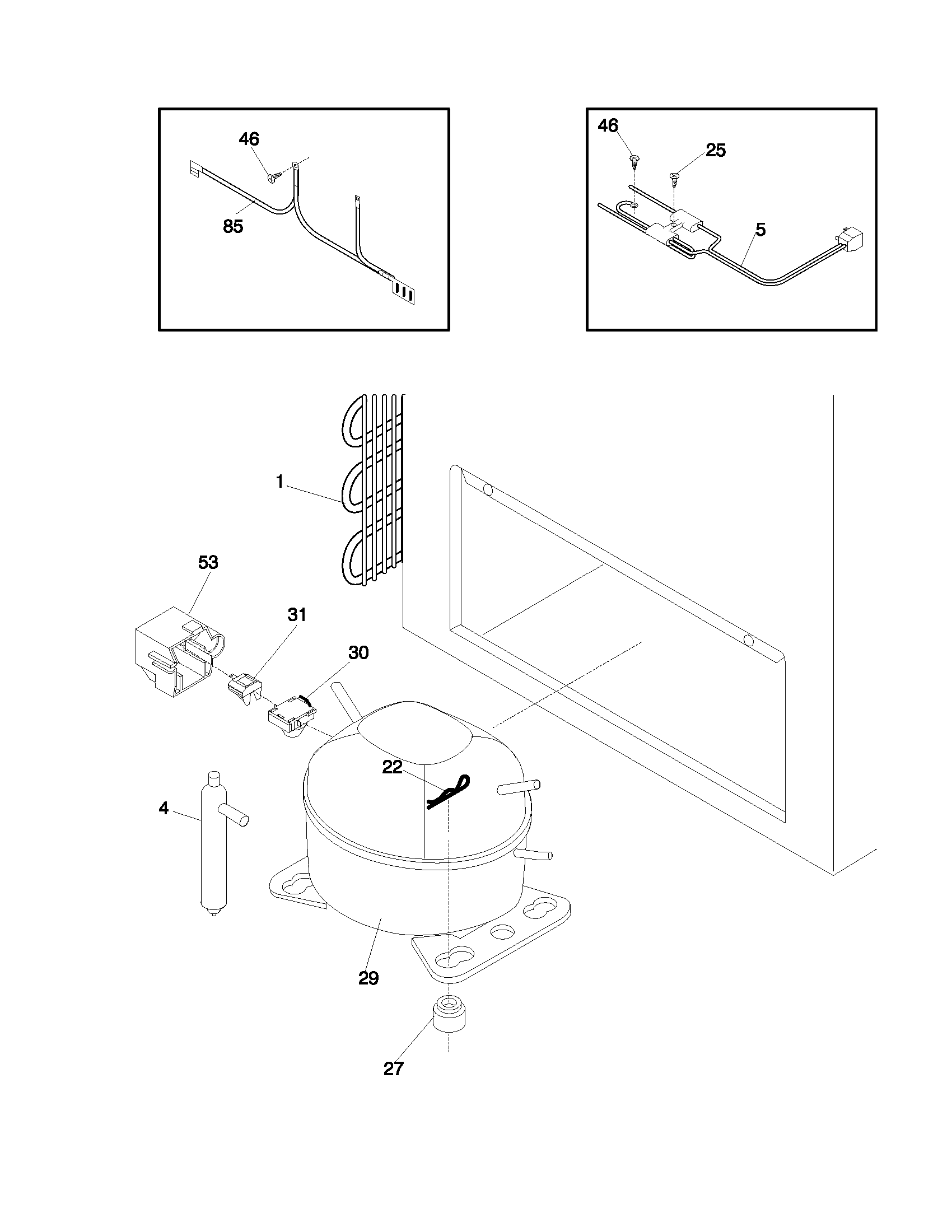 46
85
46
25
5
1
53
31
30
22
4
29
27