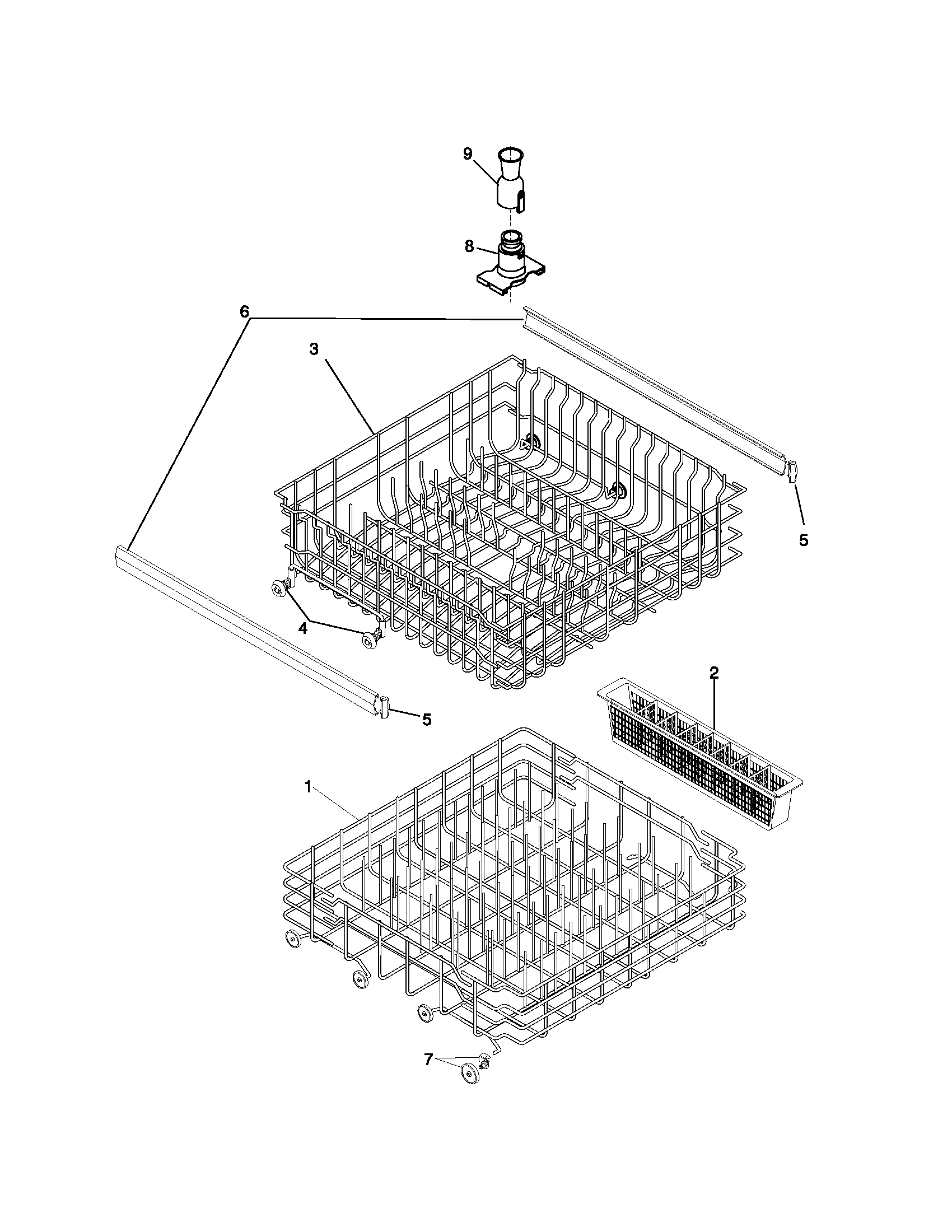 9
8
6
3
5
4
5
2
1
7