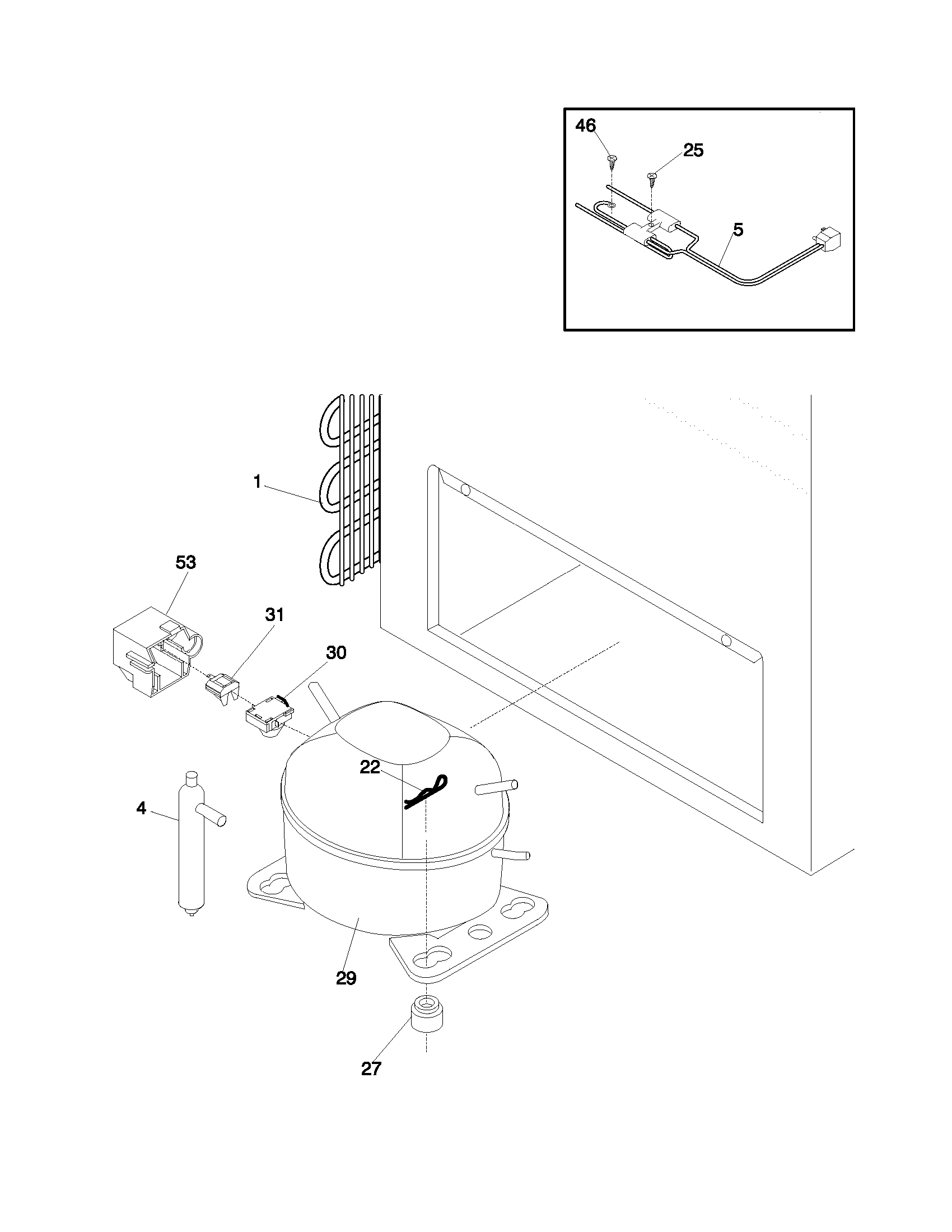 46
25
5
1
53
31
30
22
4
29
27