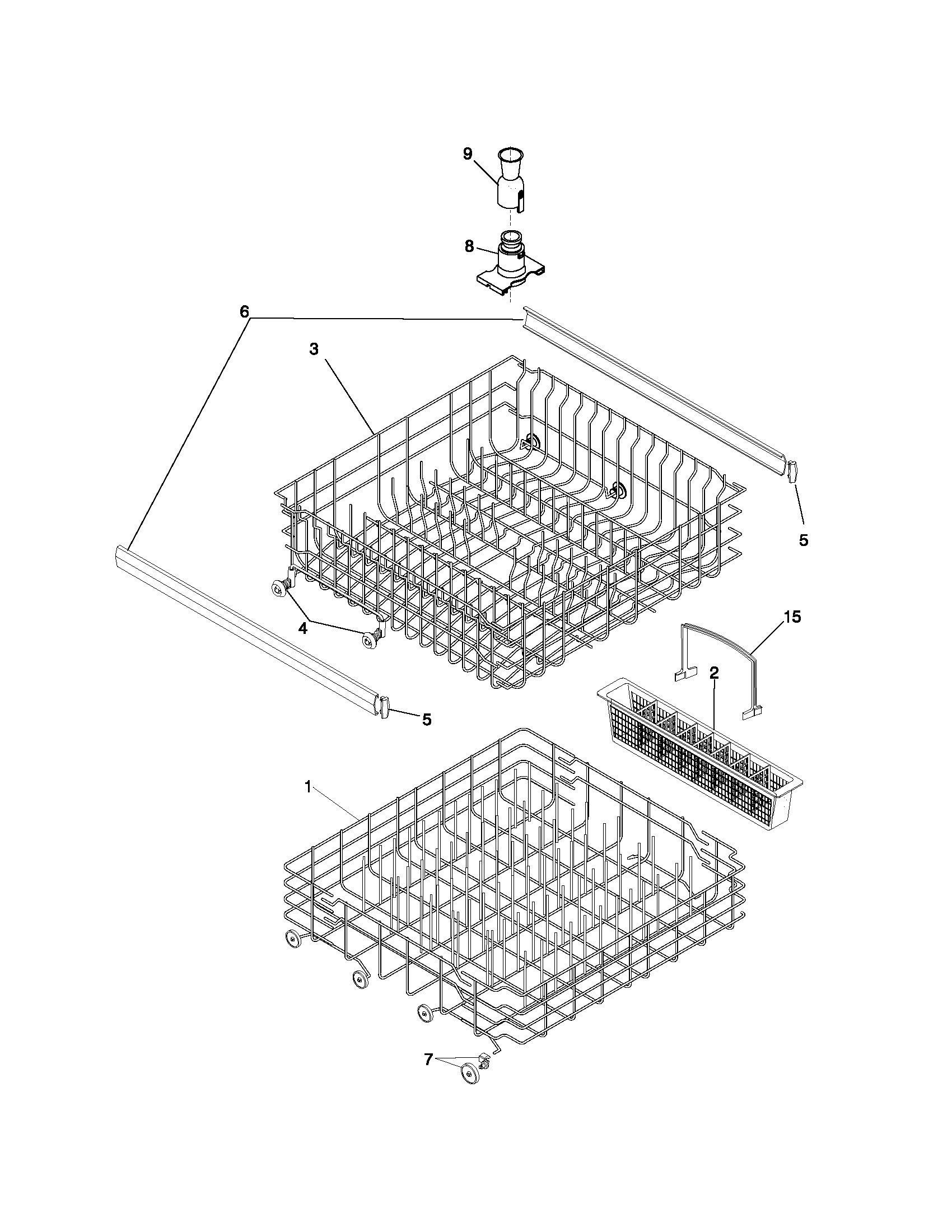 9
8
6
3
5
4
15
2
5
1
7