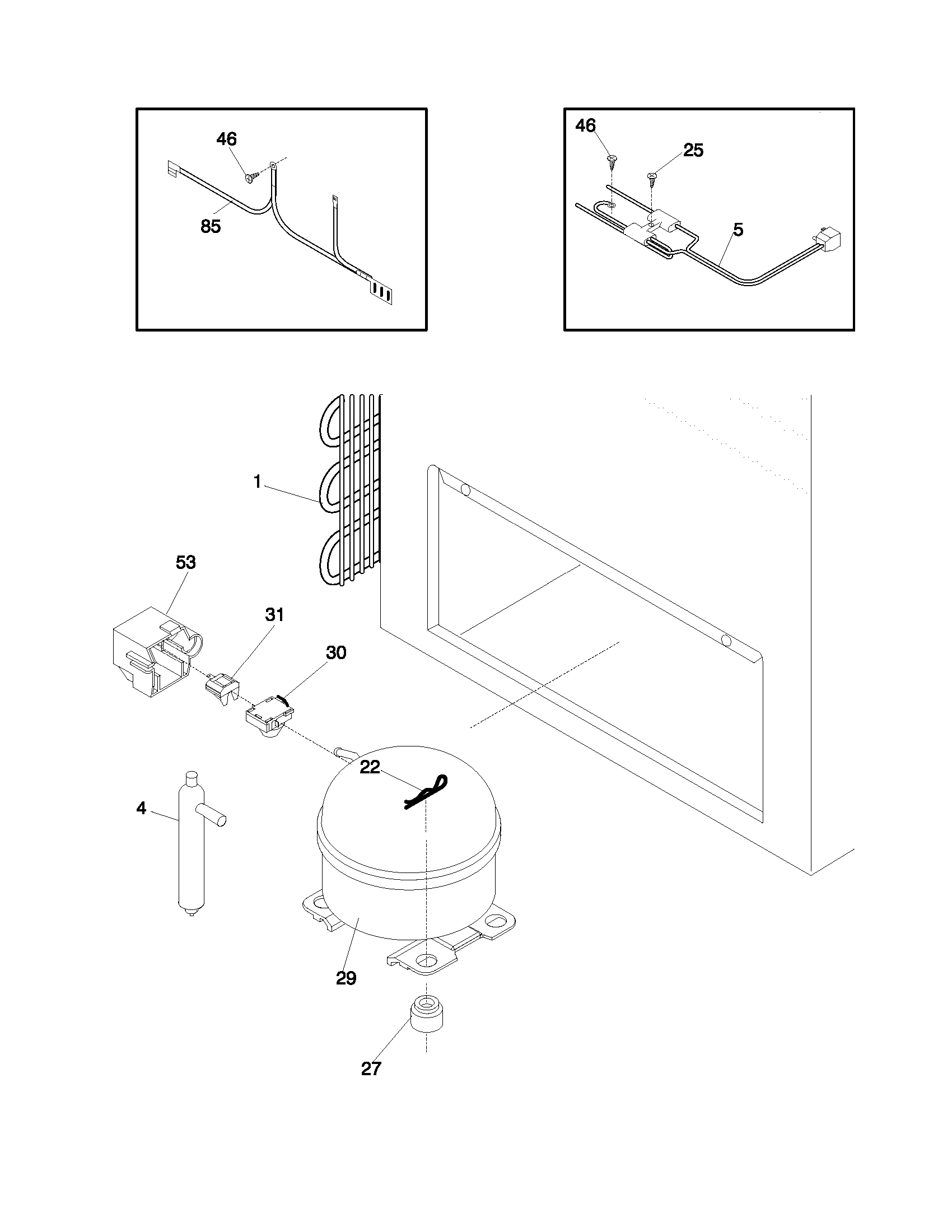 46
85

46
25
5

1
53
31
30
22
4
29
27