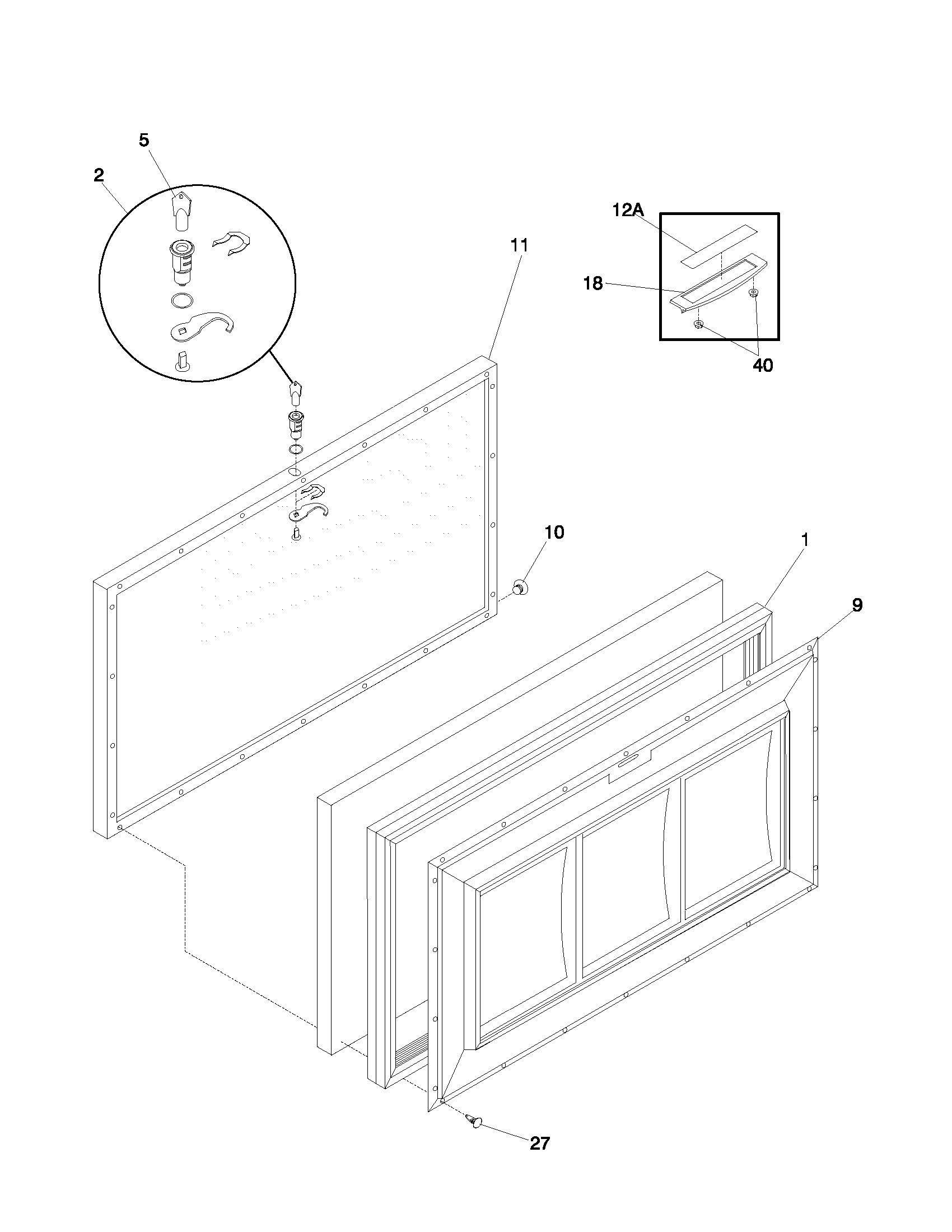 5
2
12A
11
18
40
10
1
9
27