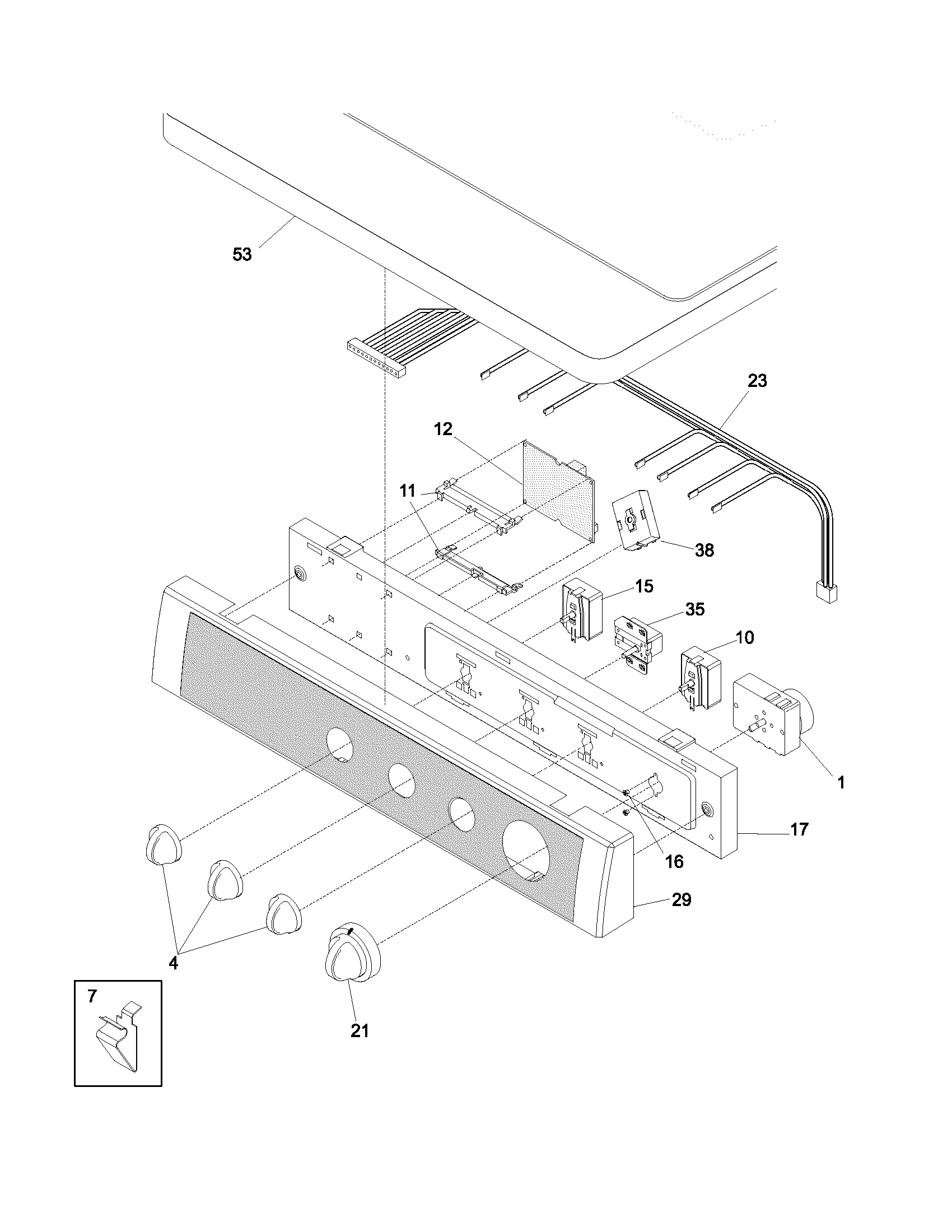 53

23

12

11

38

15

35

10

1

17

16

29

4

21

7