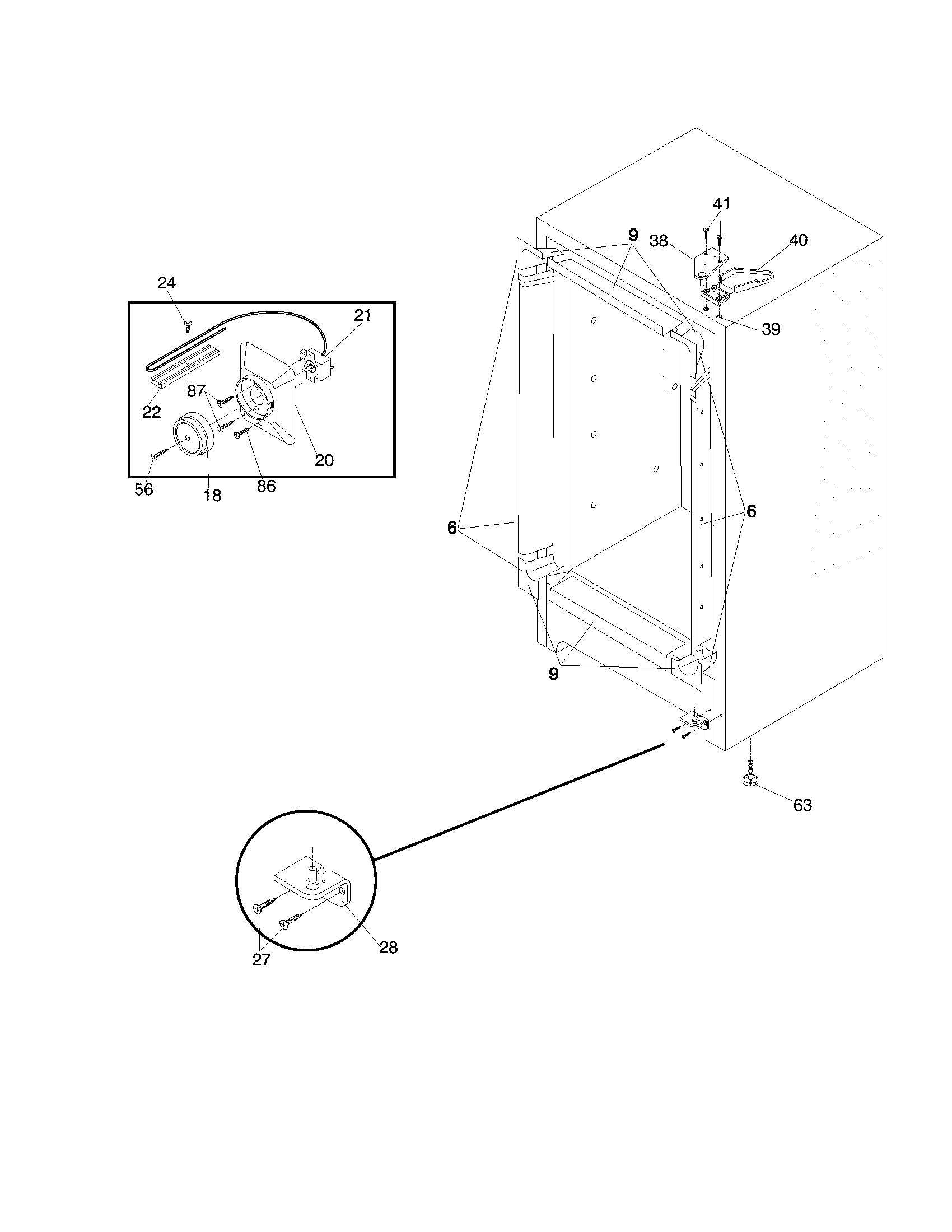 24
21
87
22
20
56
18
86
41
9
38
40
39
6
6
9
63
28
27