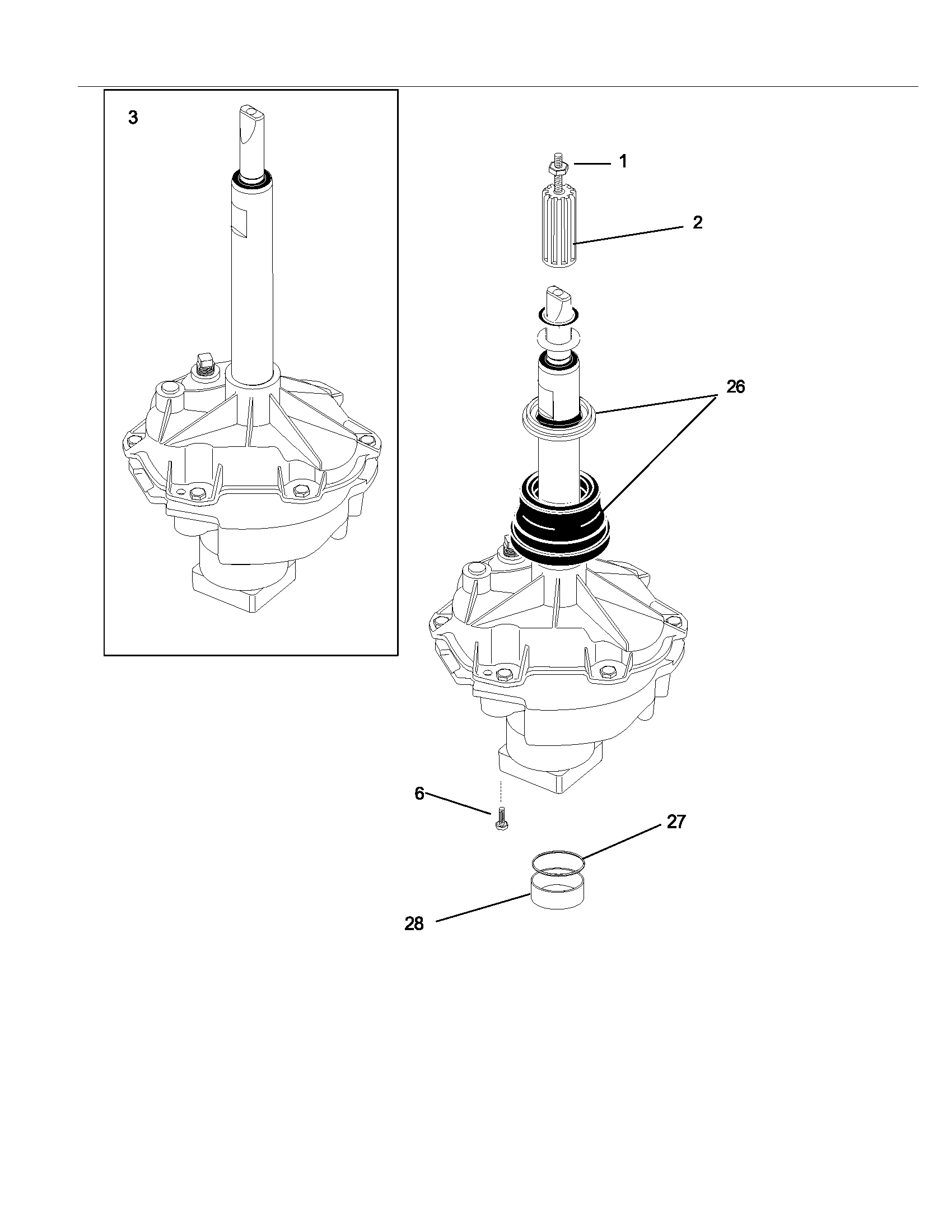 3

1

2

26

6

27

28