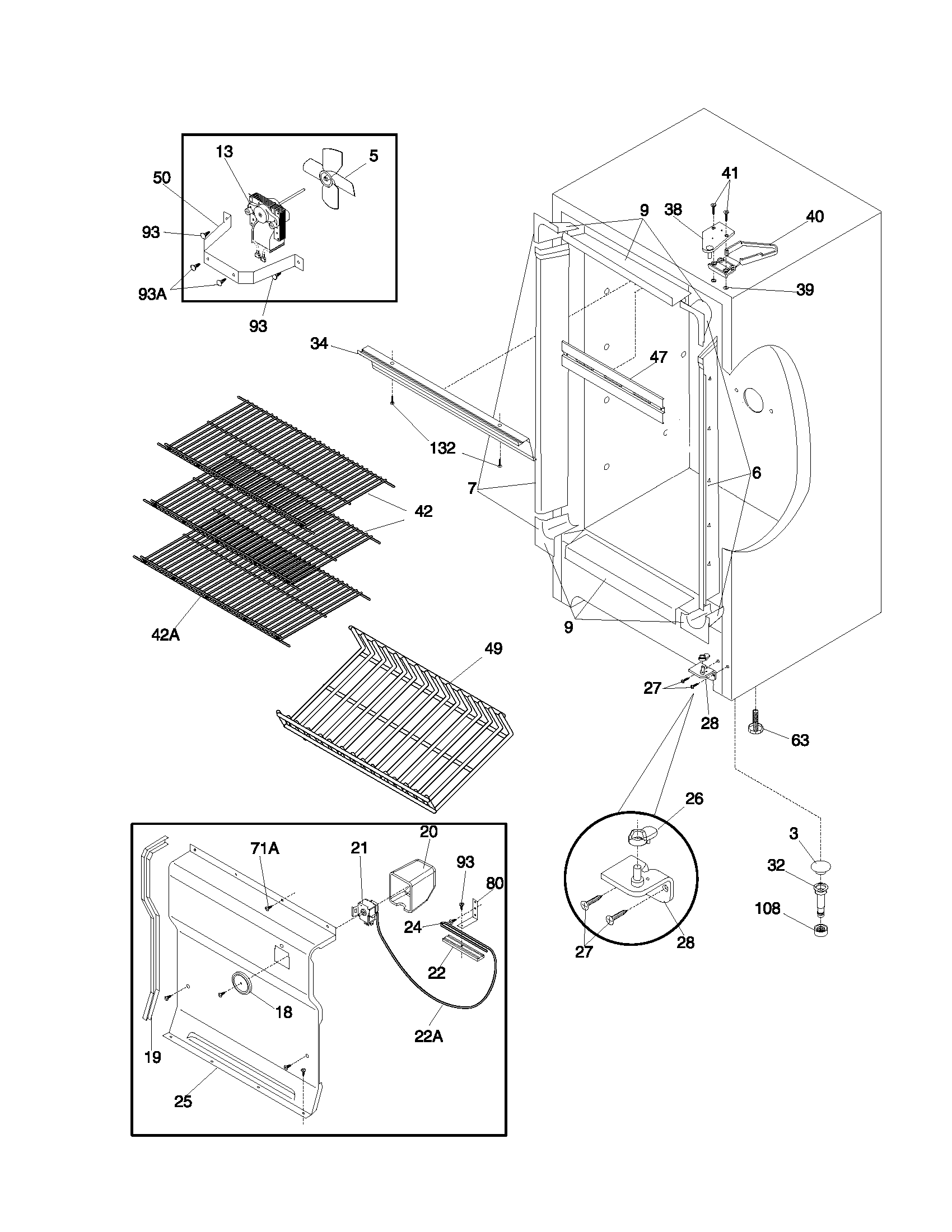 13
5
50
93
93A
93
41
9
38
40
39
34
47
132
7
6
42
42A
9
49
27
28
63
26
3
32
108
27
28
71A
21
20
93
80
24
22
18
22A
19
25