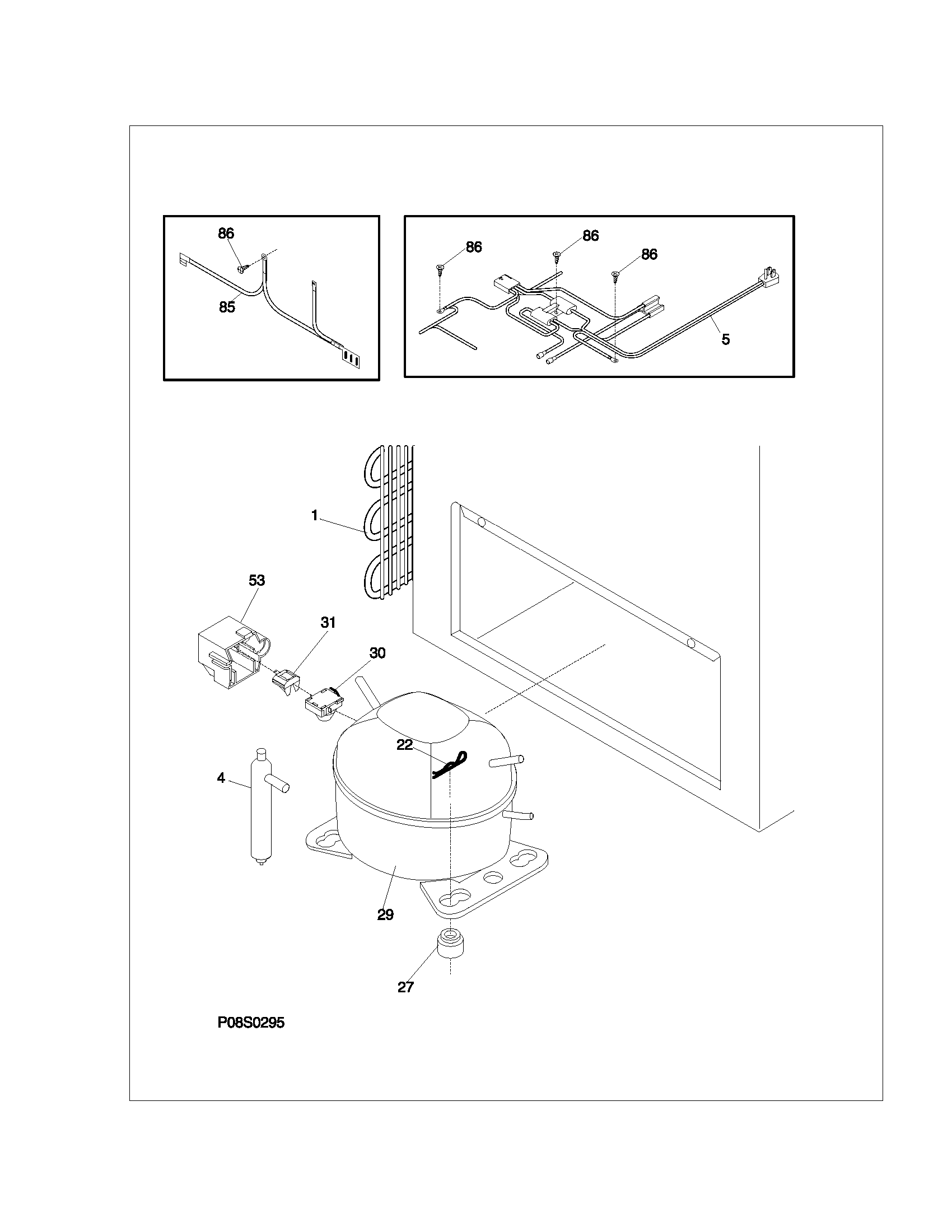 86
85

86
86
86
5

1
53
31
30
22
4
29
27

P08S0295