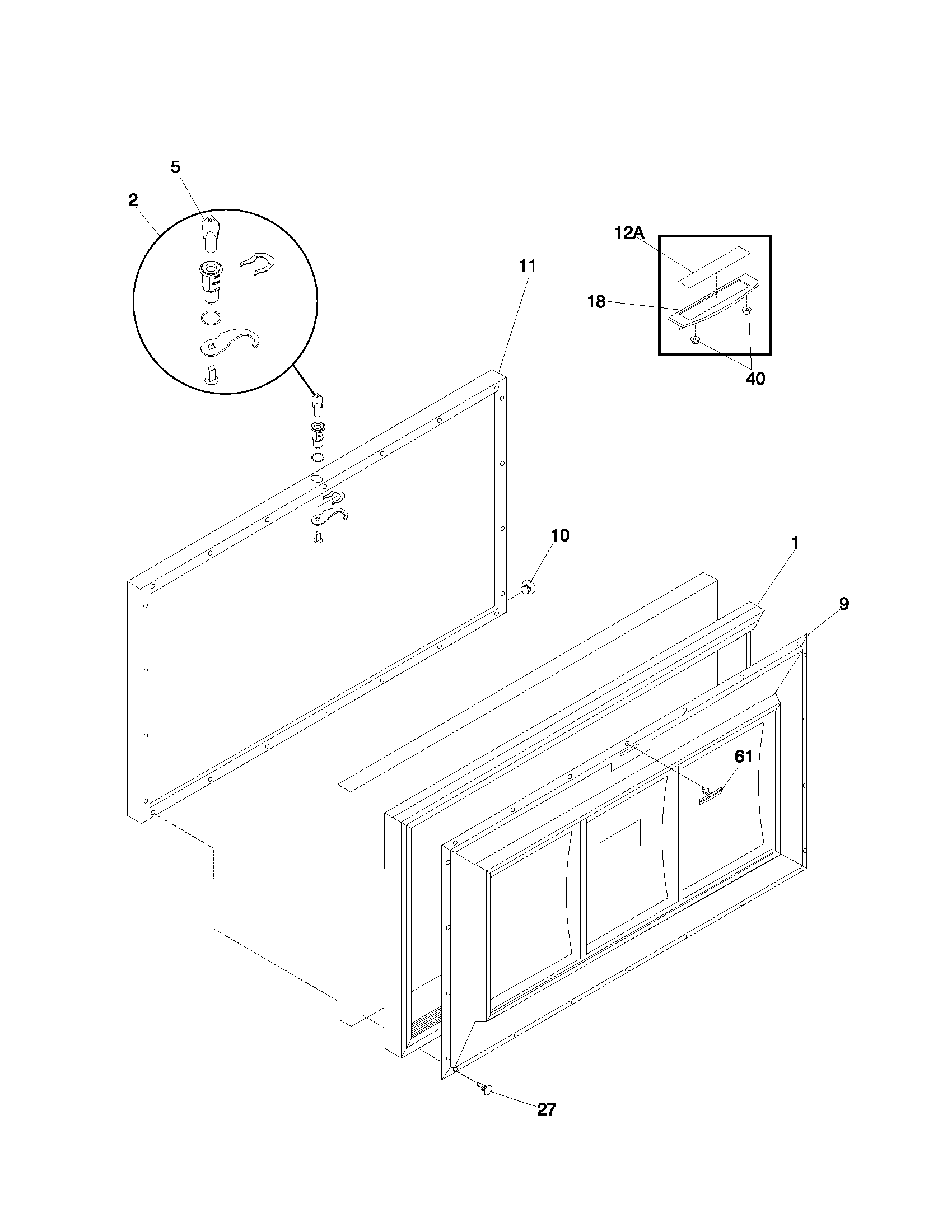 5
2
12A
11
18
40
10
1
9
61
27