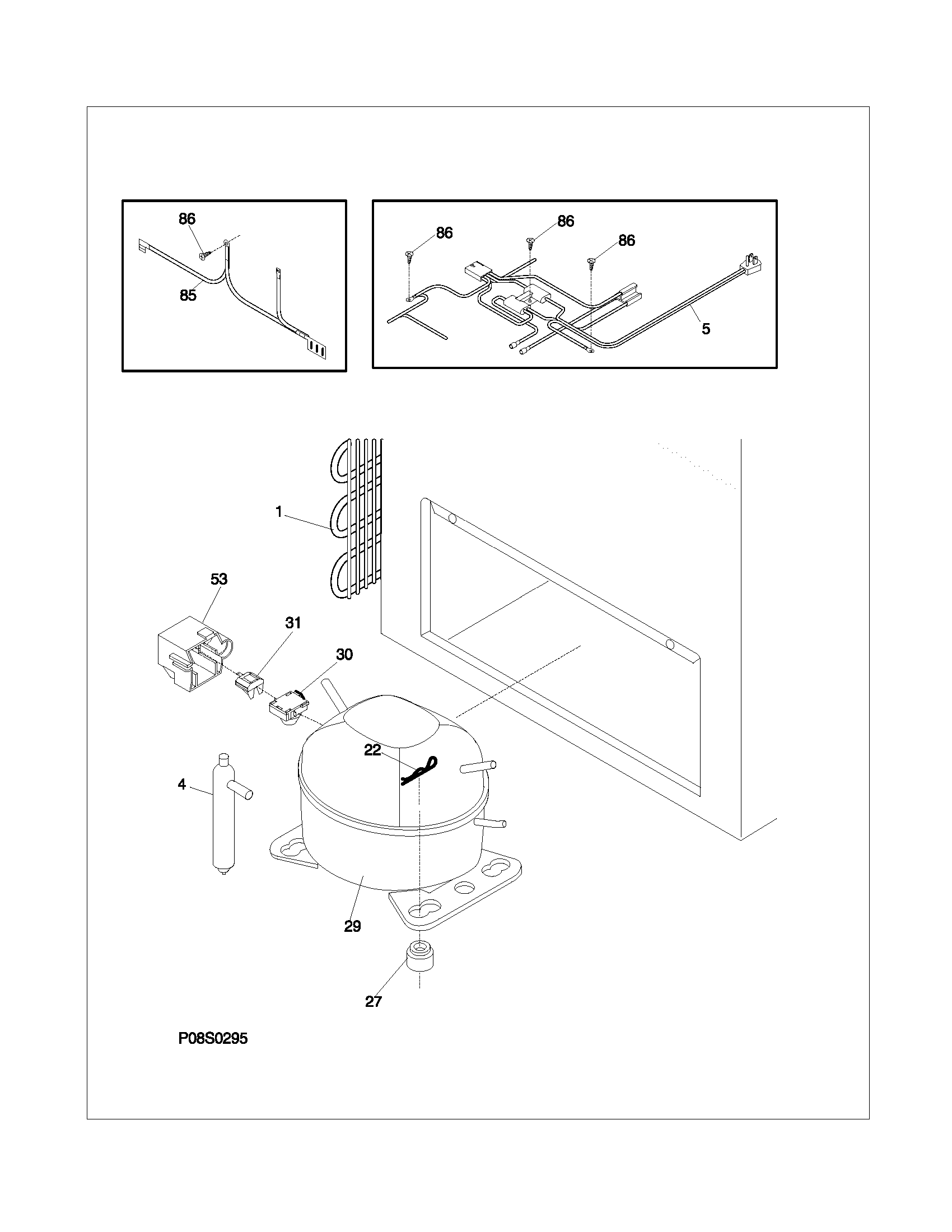 86
85
86
86
86
5
1
53
31
30
22
4
29
27
P08S0295