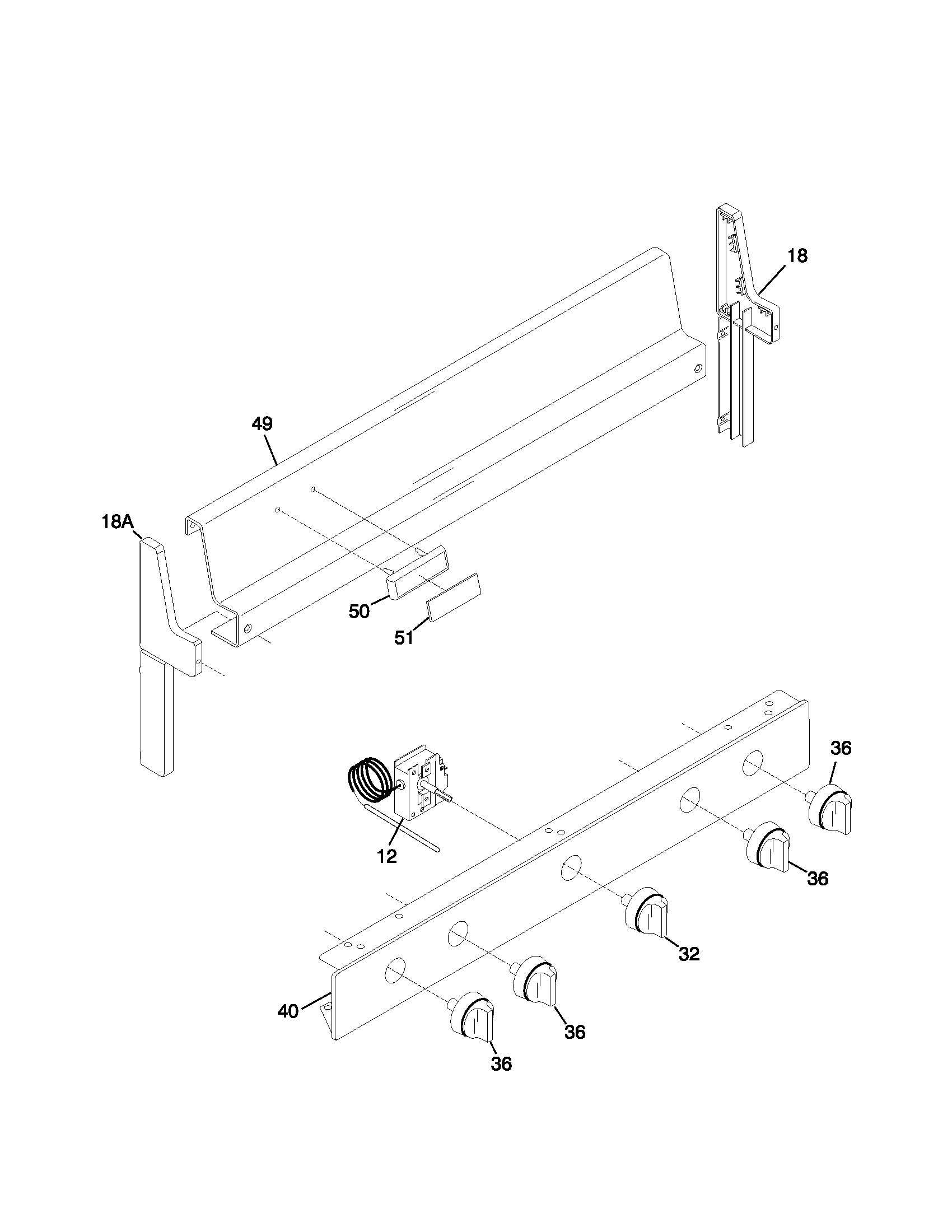 18

49

18A

50

51

36

12

36

32

40

36

36