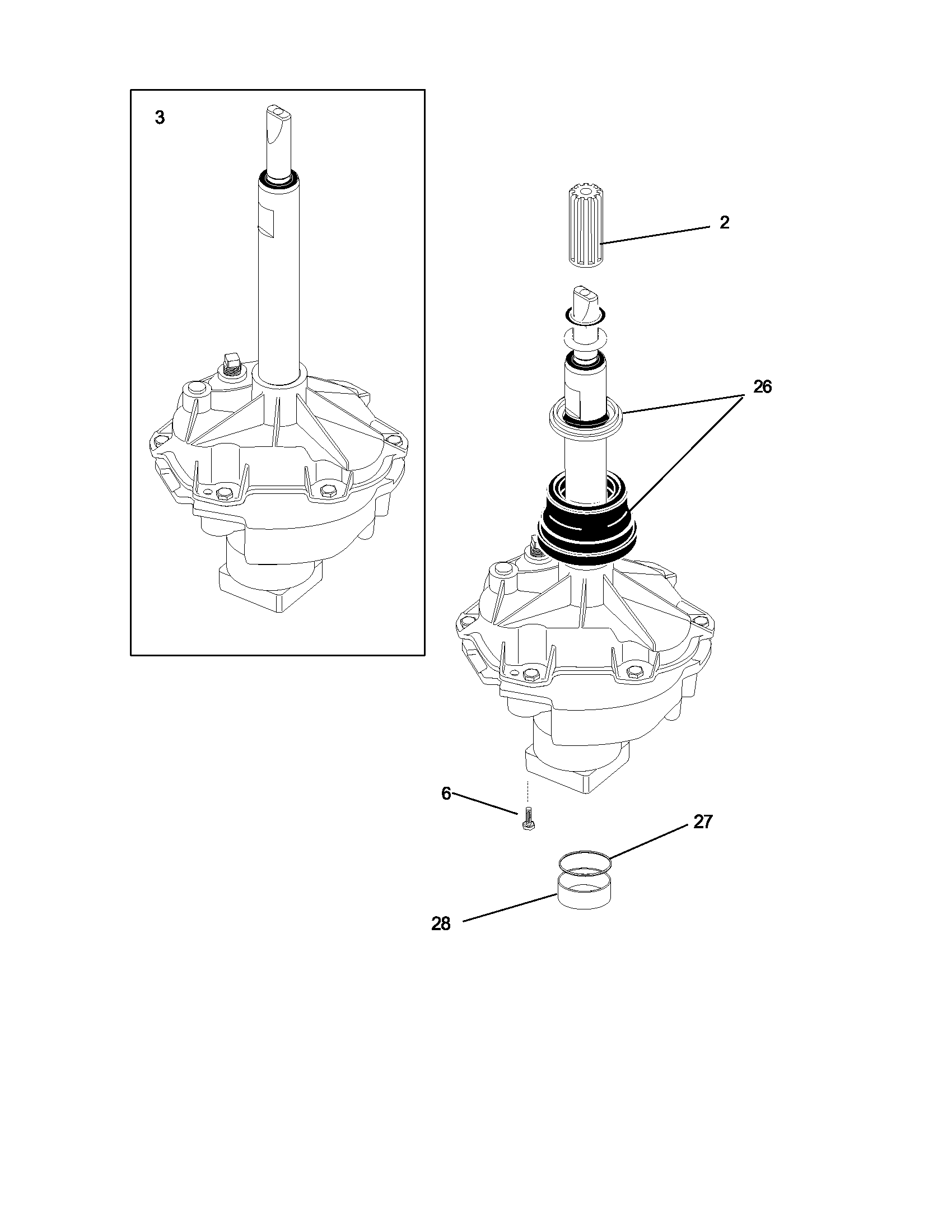 3

2

26

6

27

28