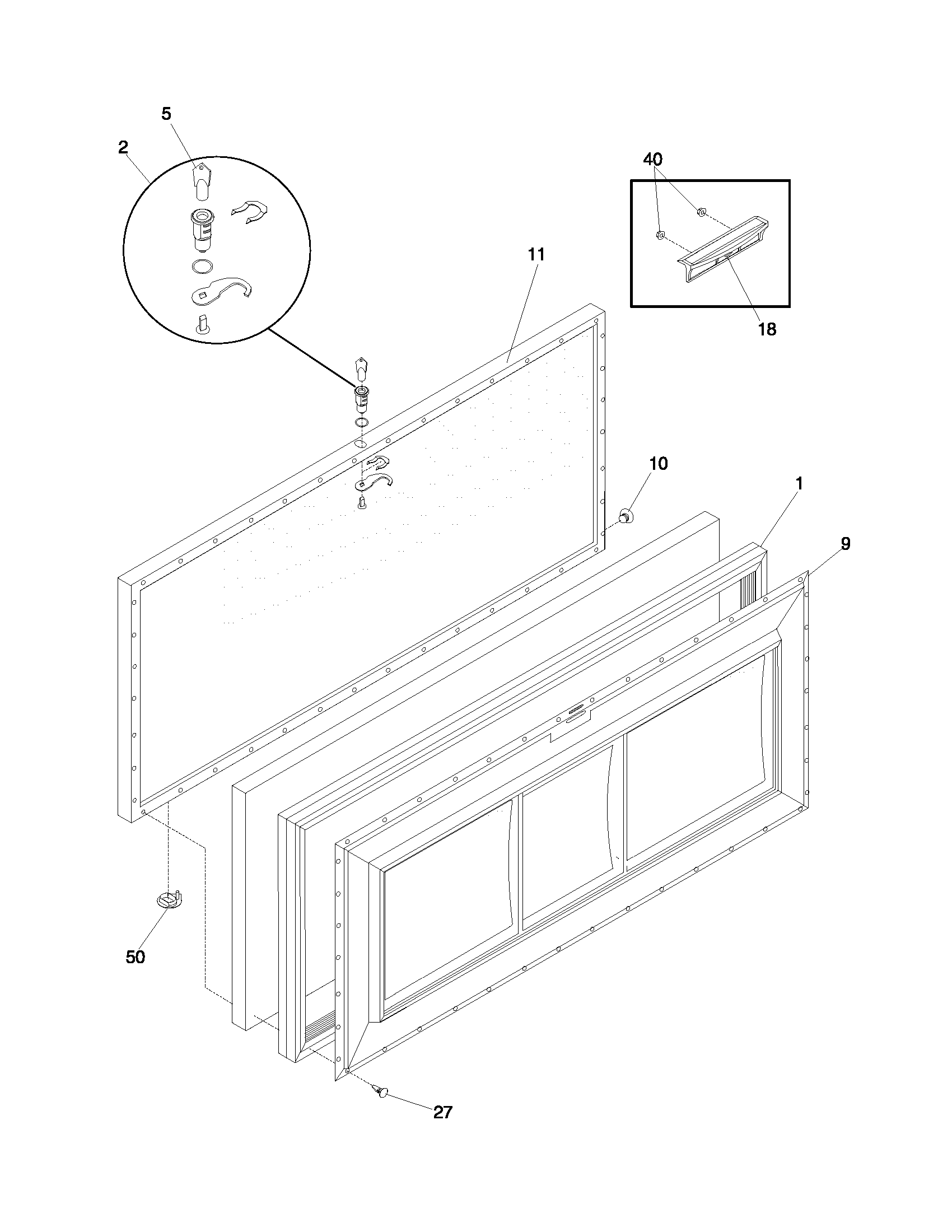 5
2
40
11
18
10
1
9
50
27