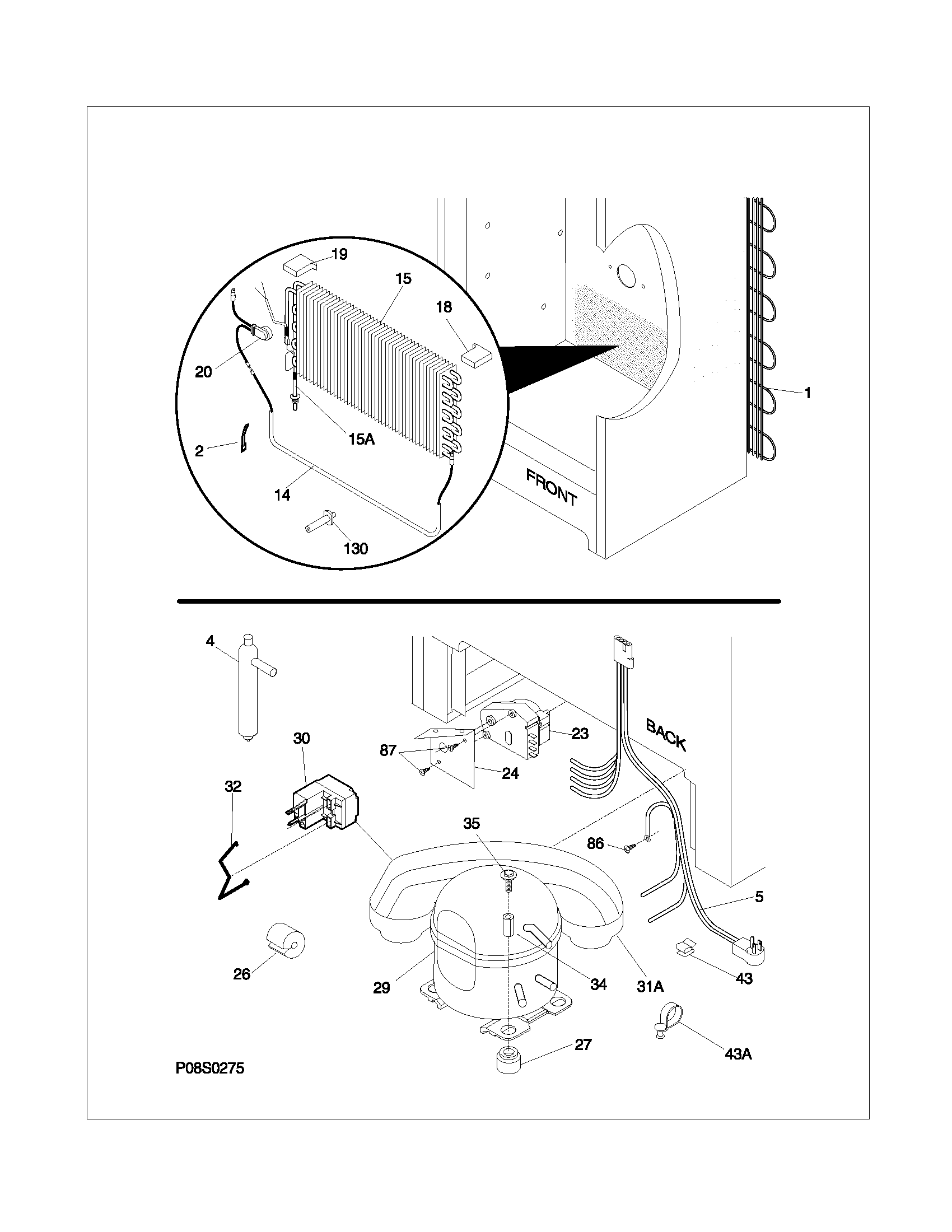 19
15
18
20
1
15A
2
14
FRONT
130

4
30
87
23
BACK
24
32
35
86
5
26
29
34
31A
43
27
43A
P08S0275