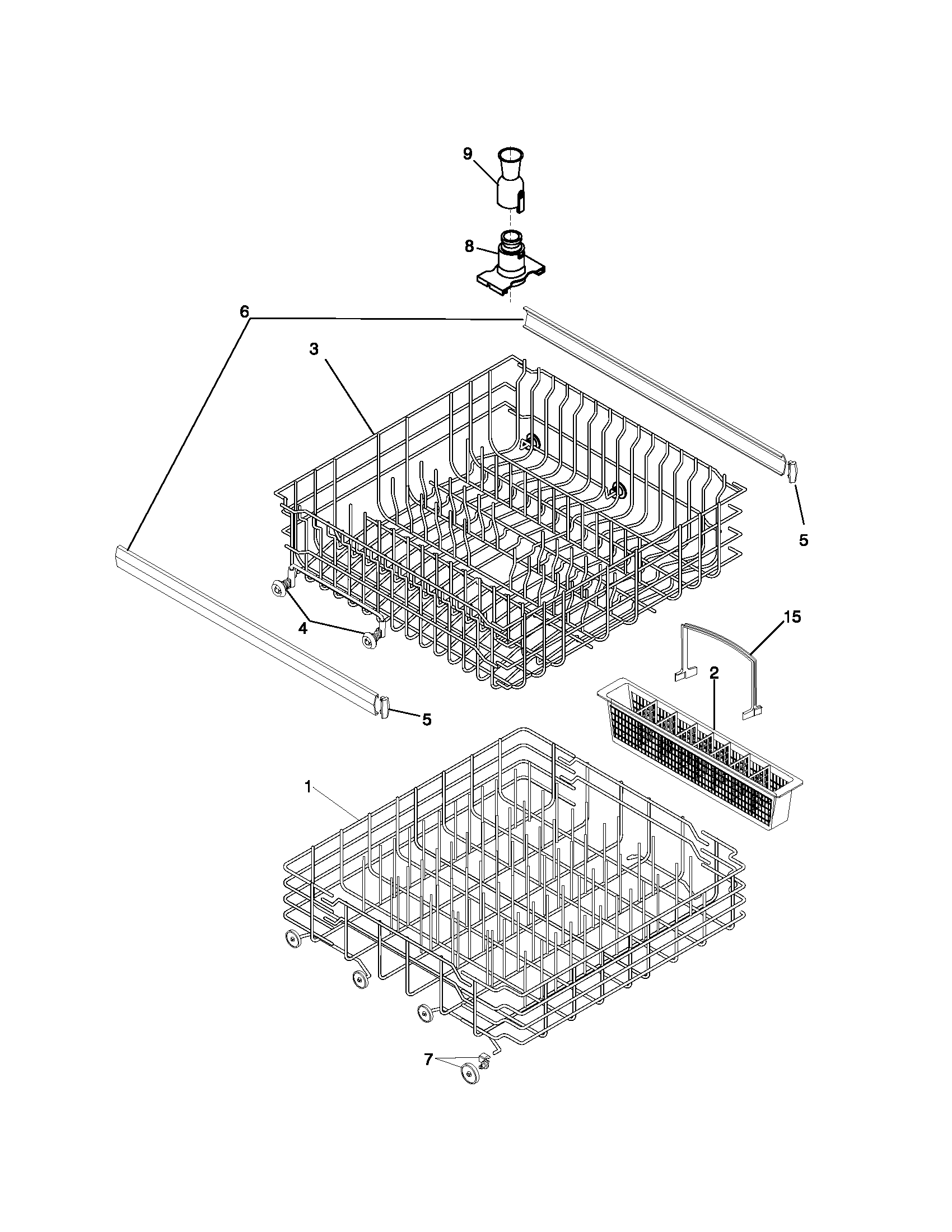 9

8

6

3

5

4

15

2

5

1

7