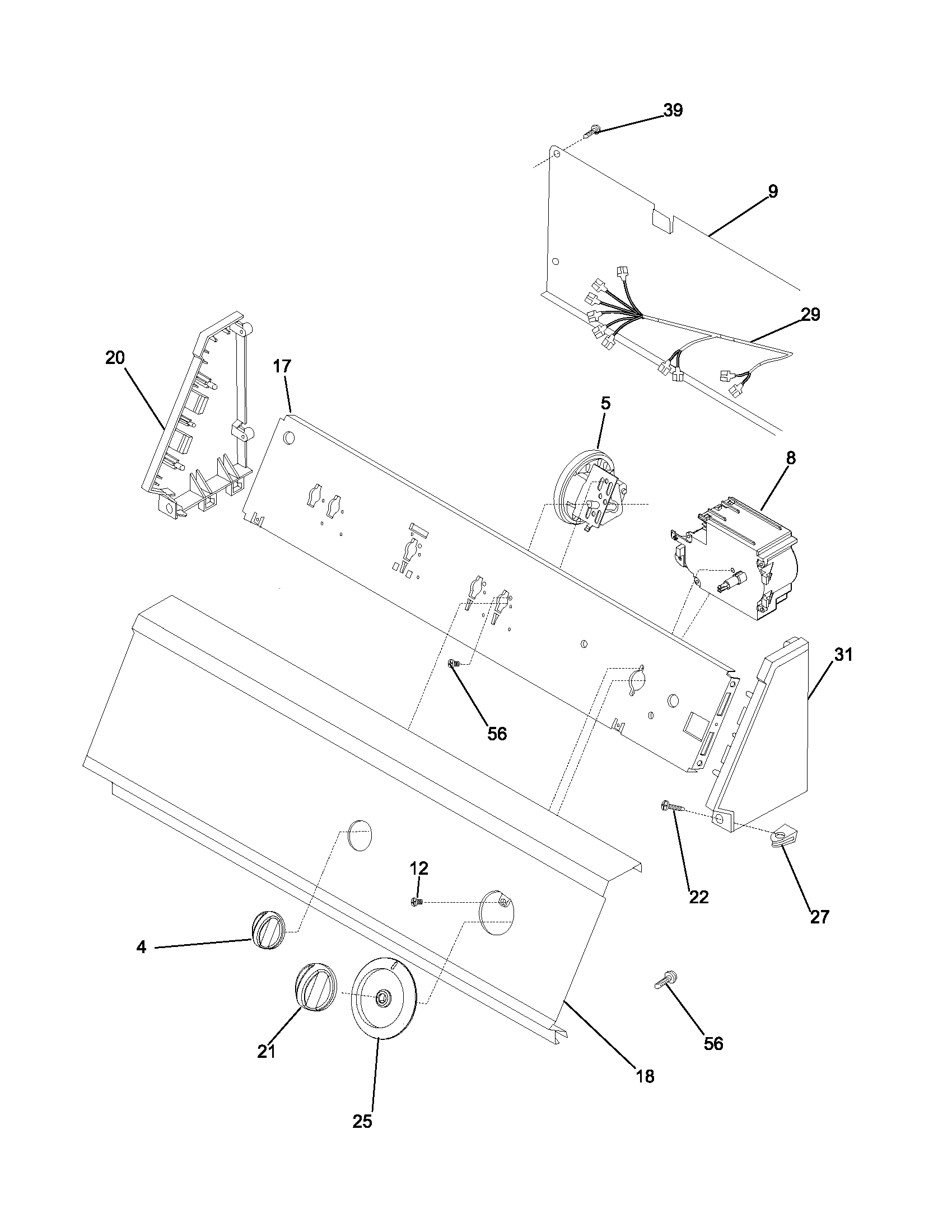 39
9
29
20
17
5
8
31
56
22
27
12
4
21
25
18
56