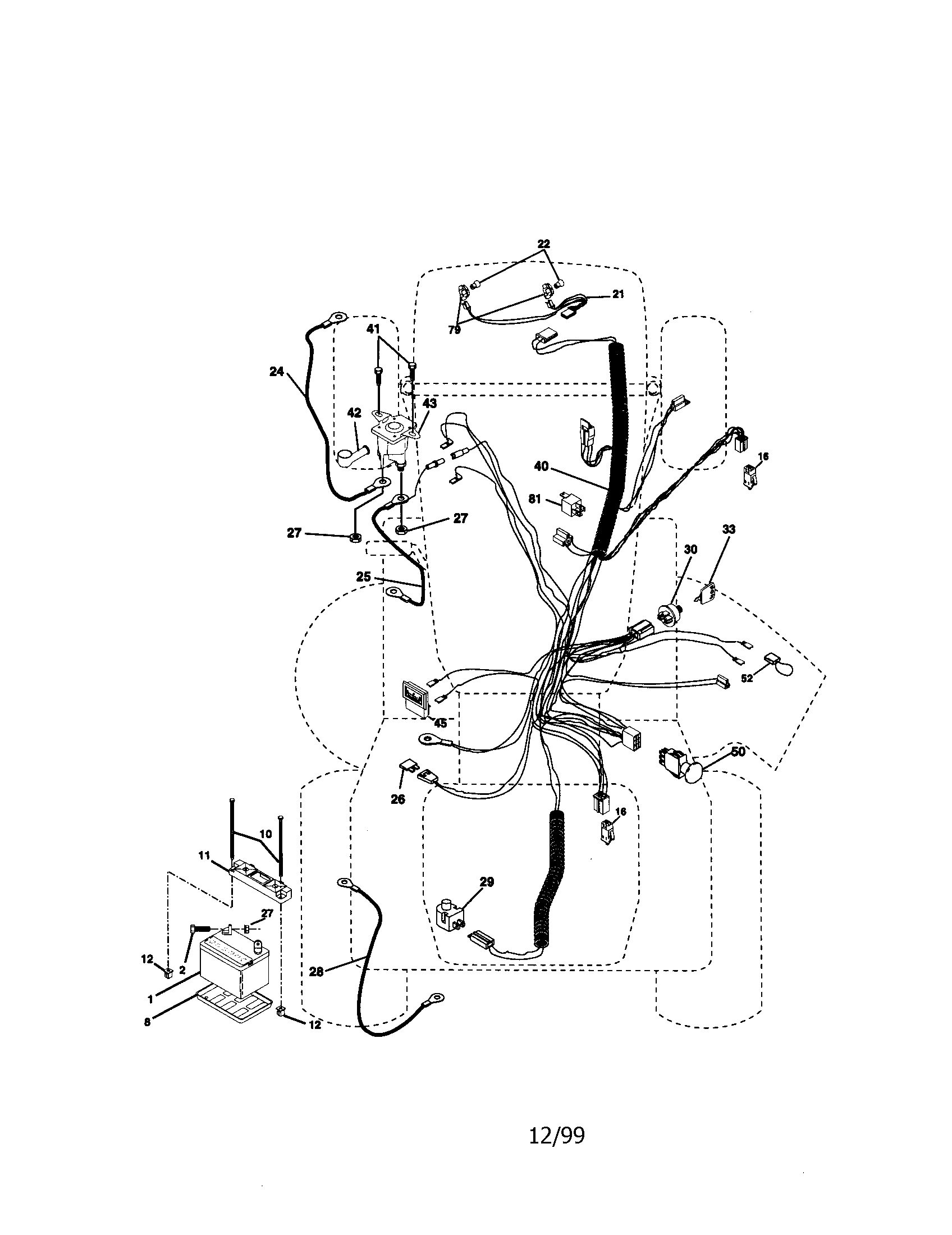 22
21
79
41
24
42
43
40
16
81
27
27
33
30
25
52
45
50
26
16
10
11
29
27
12
2
28
1
8
12

12/99