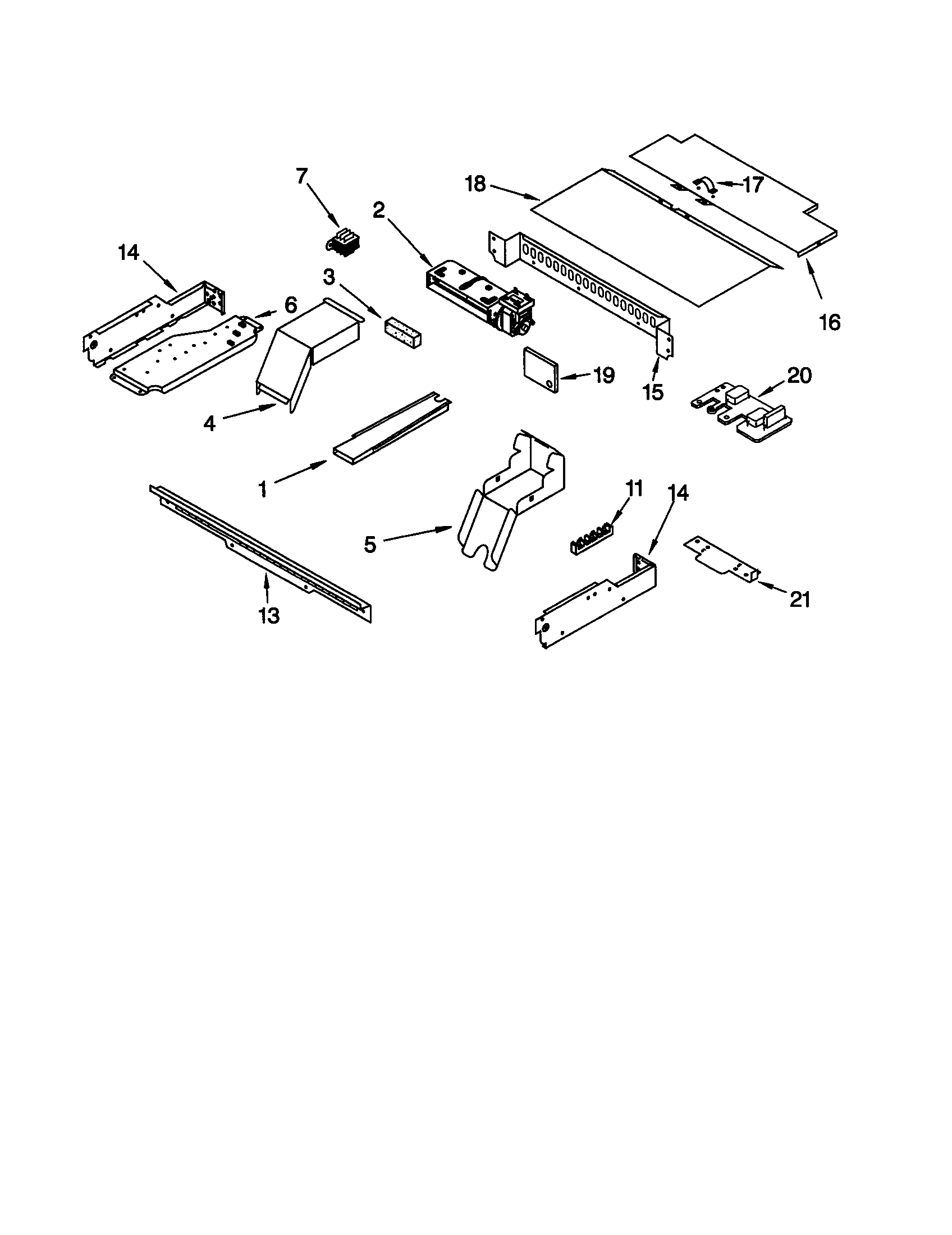 7
18
17
2
14
3
6
16
19
15
20
4
1
11
14
5
21
13