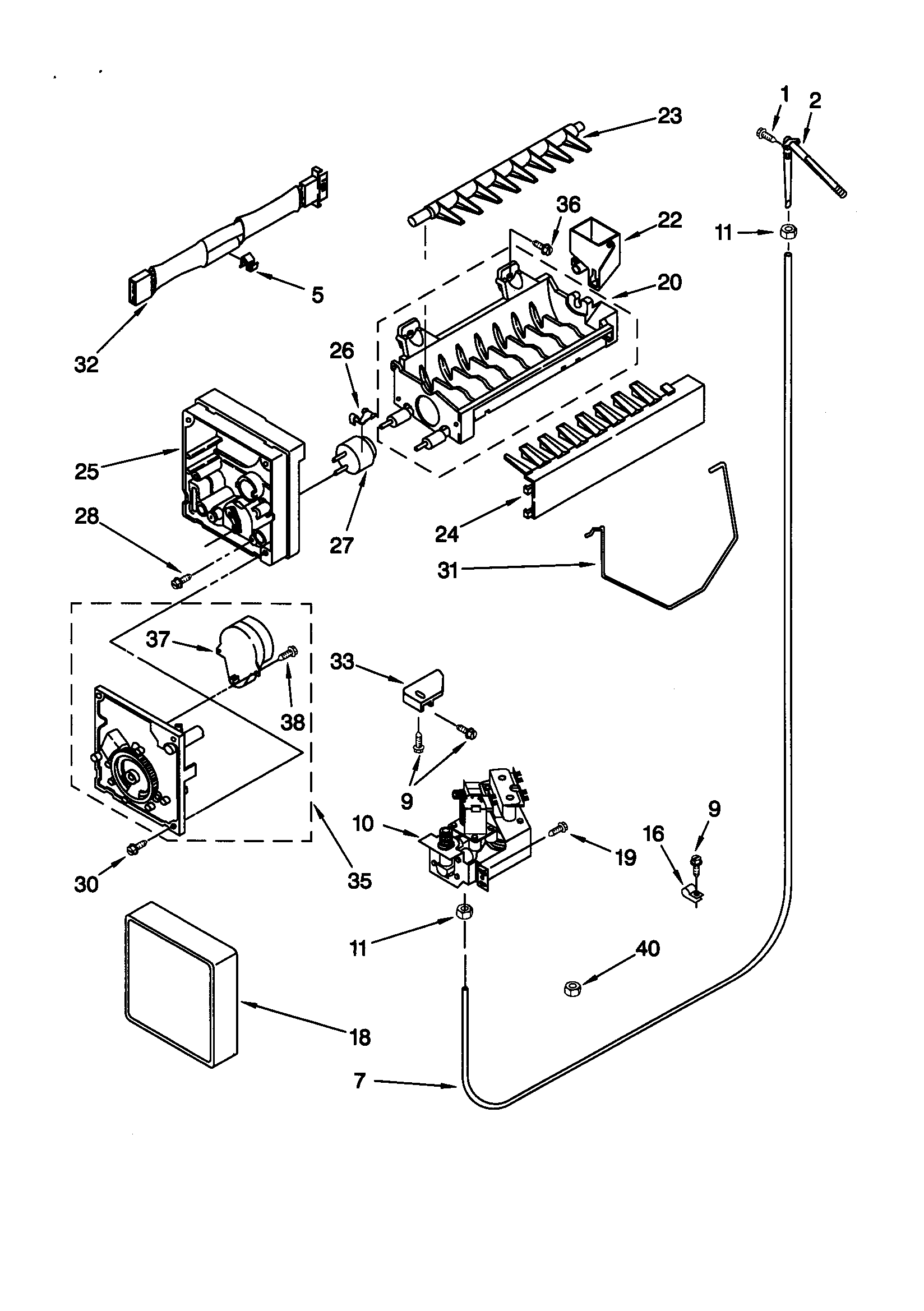 1
2
23
36
22
11
20
5
32
26
25
27
28
24
31
37
33
38
9
10
9
16
19
30
35
11
40
18
7