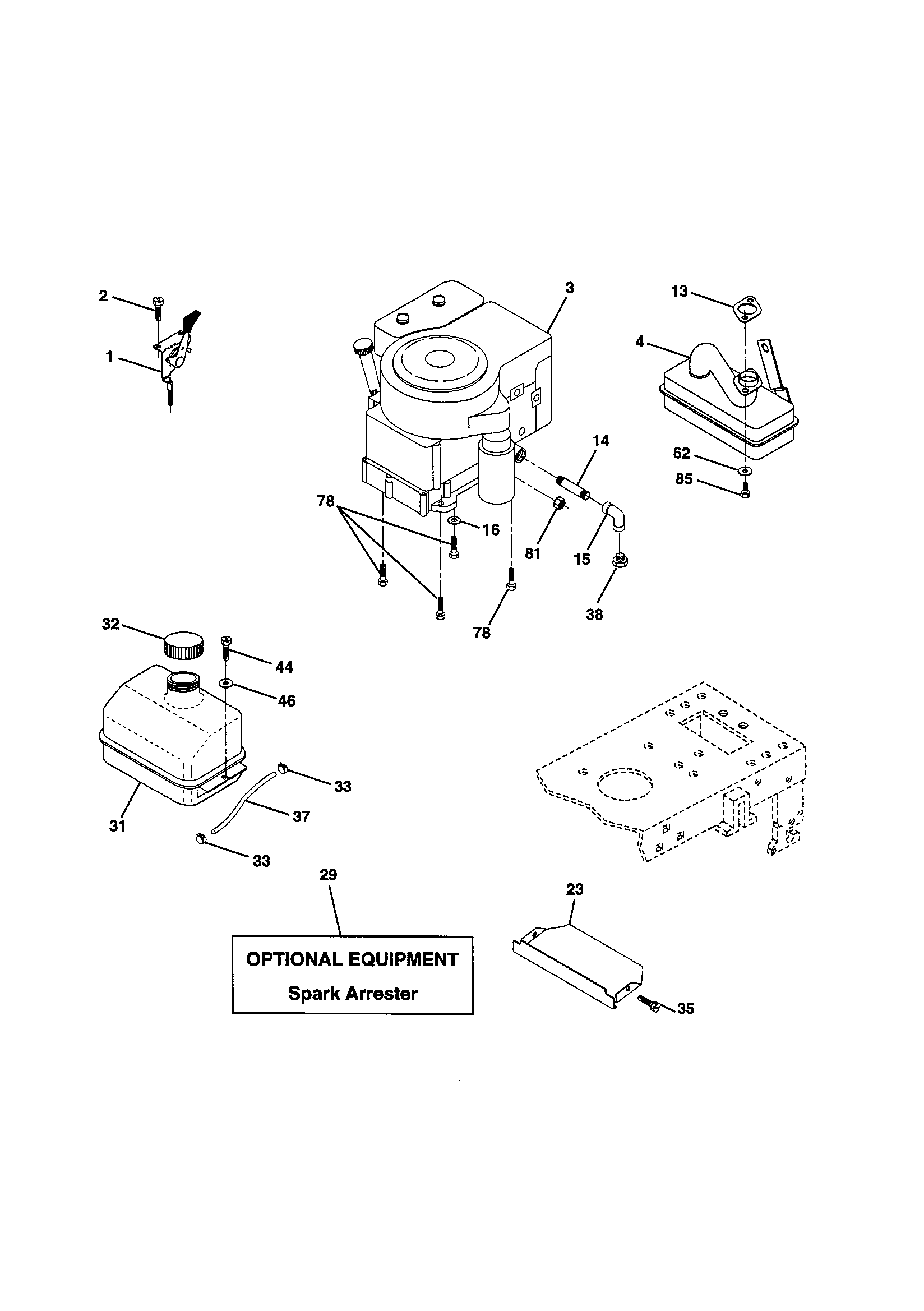 2
1
3
13
4
14
62
85
78
16
81
15
38
78
32
44
46
33
37
31
33
29
23
OPTIONAL EQUIPMENT
Spark Arrester
35