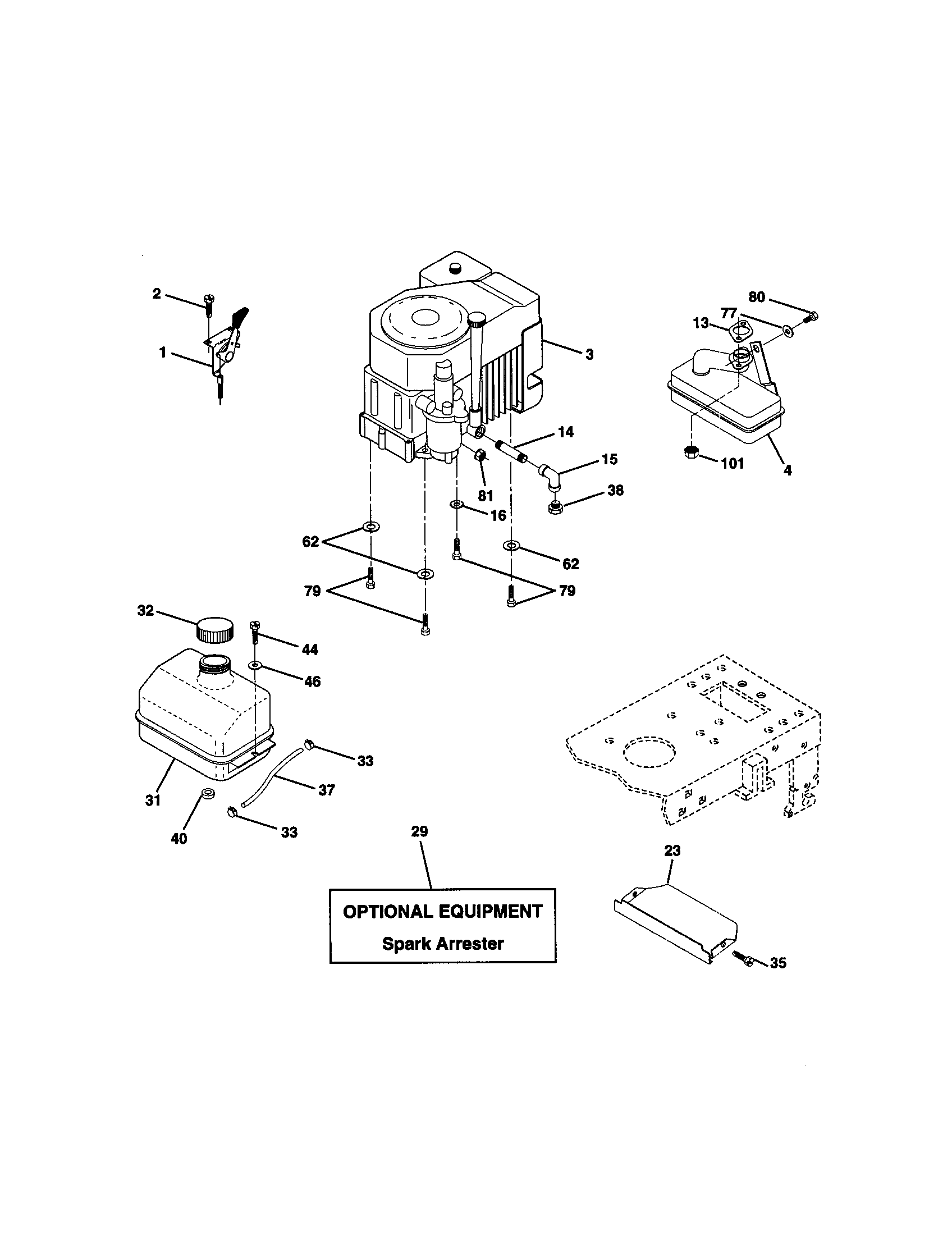 2
1
3
80
77
13
14
15
101
4
81
38
16
62
62
79
79
32
44
46
33
37
31
40
33
29
23
OPTIONAL EQUIPMENT
Spark Arrester
35