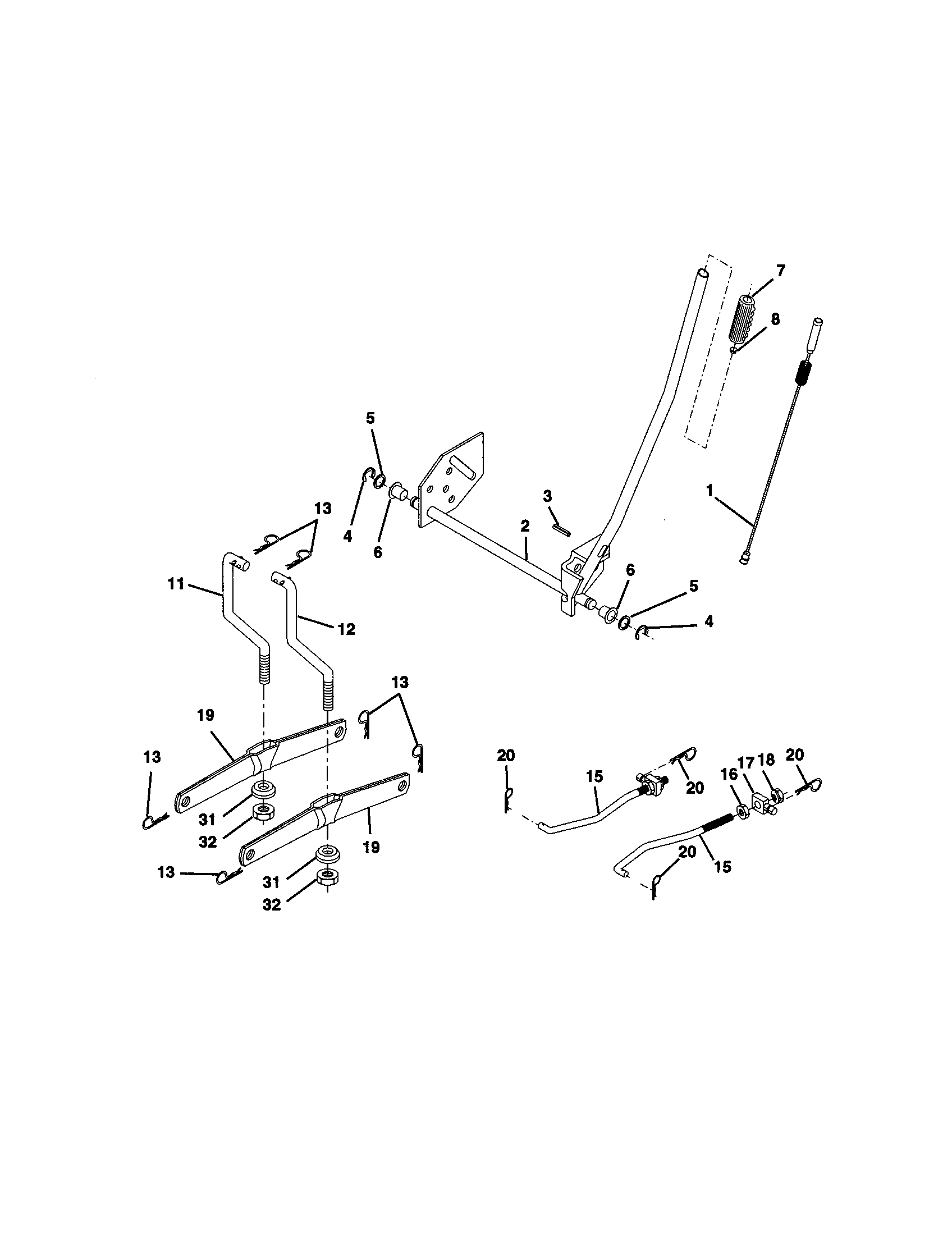 7
8
5
1
3
13
4
6
2
11
6
5
12
4
13
19
13
20
15
20
16
17
18
20
31
32
19
13
31
32
20
15