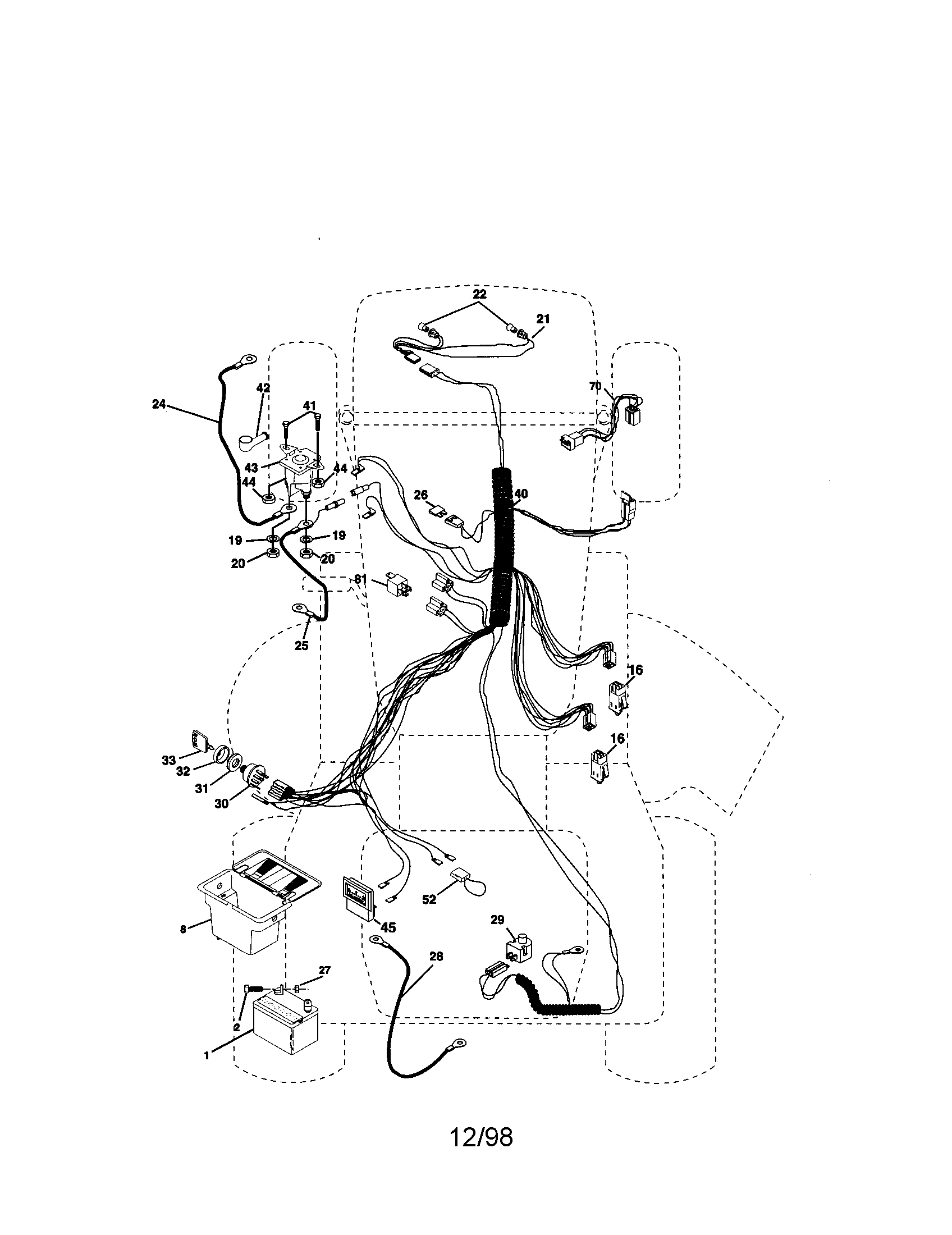 22
21
70
42
41
24
43
44
44
26
40
19
19
20
20
81
25
16
16
33
32
31
30
52
45
8
29
28
27
2
1
12/98