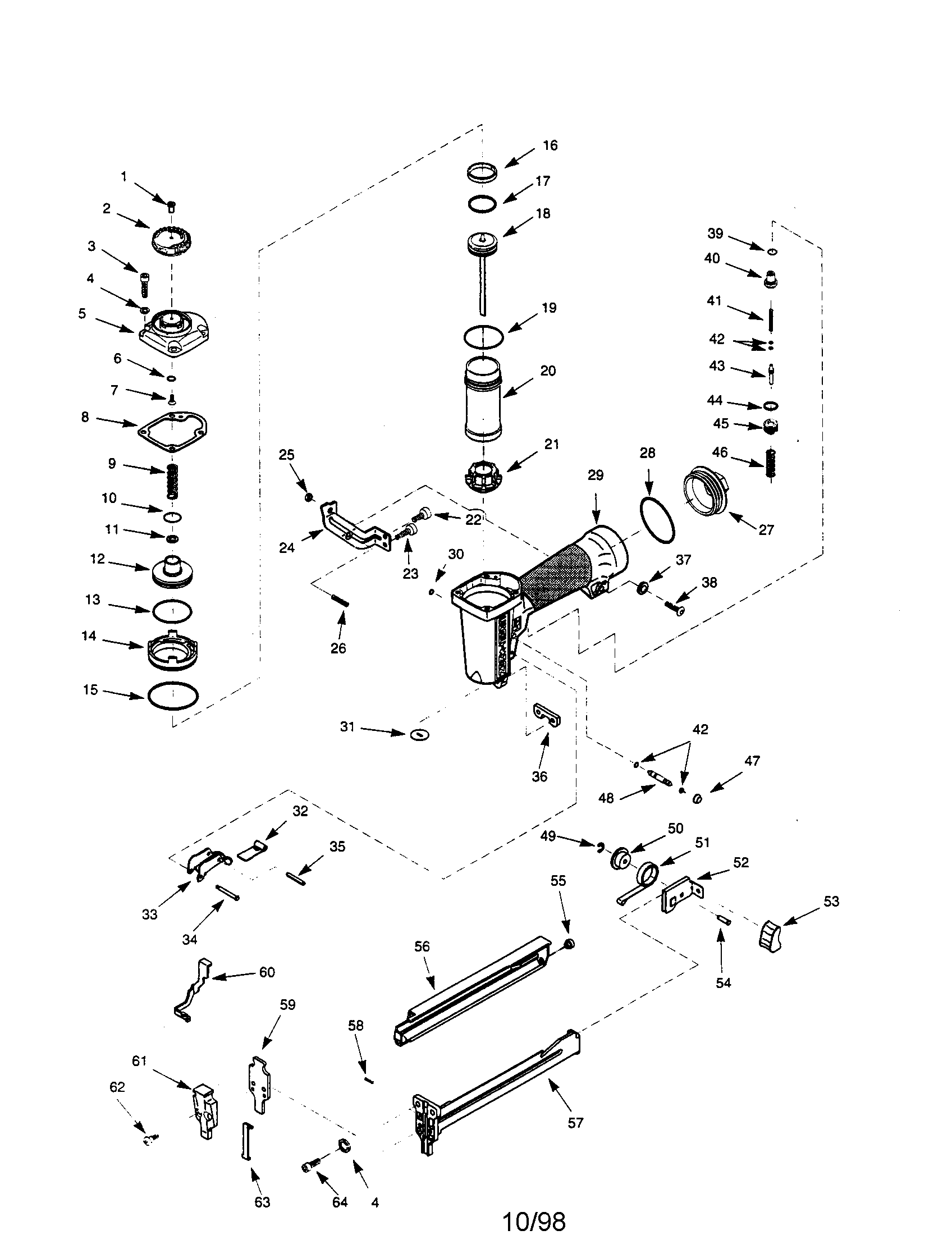 1
2
3
4
5
6
7
8
9
10
11
12
13
14
15
16
17
18
19
20
21
22
23
24
25
26
27
28
29
30
31
32
33
34
35
36
37
38
39
40
41
42
43
44
45
46
42
47
48
49
50
51
52
53
54
55
56
57
58
59
60
61
62
63
64
4
10/98