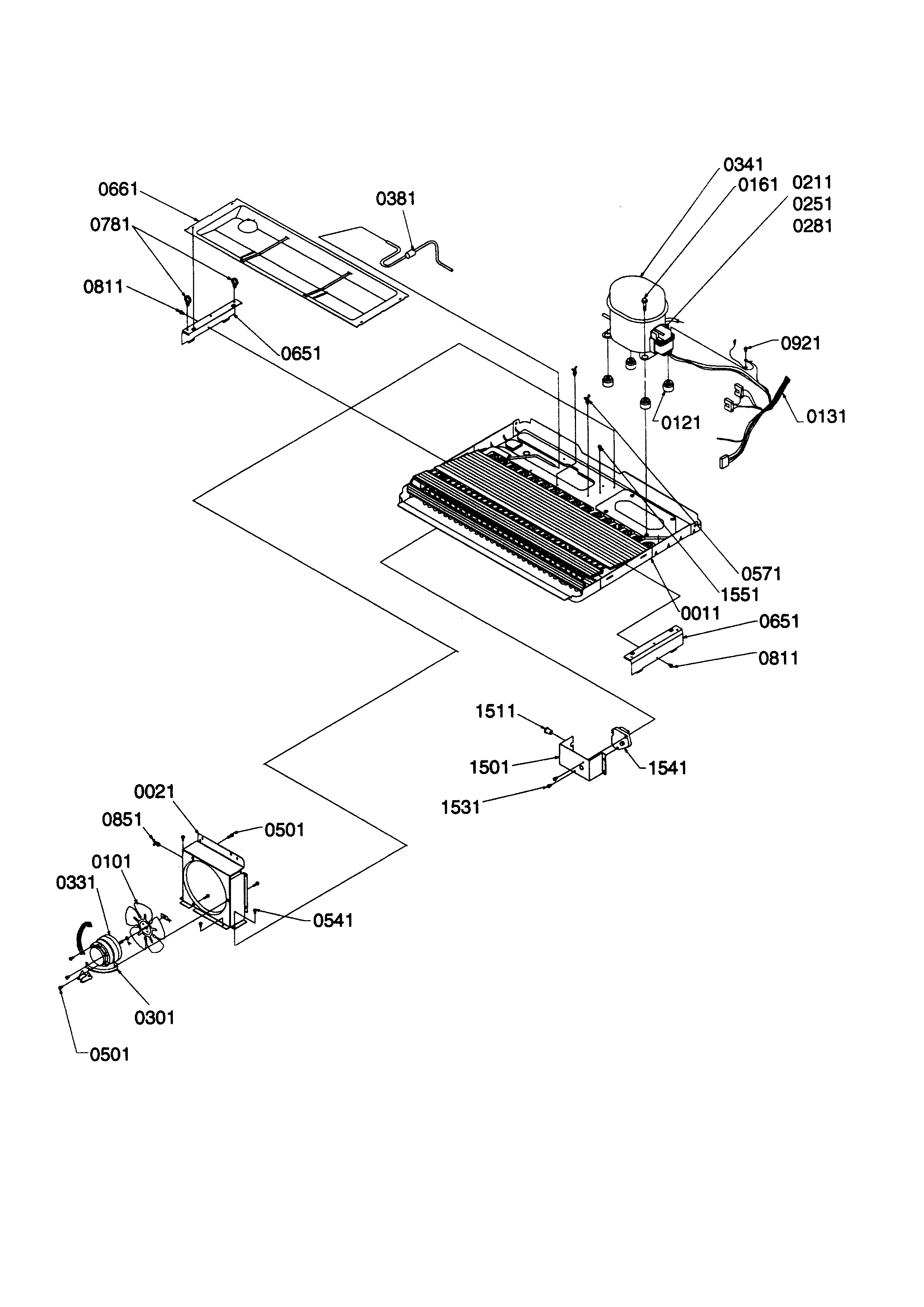 0341
0161
0211
0251
0281
0661
0381
0781
0811
0651
0921
0121
0131
0571
1551
0011
0651
0811
1511
1501
1541
1531
0021
0851
0501
0101
0331
0541
0301
0501