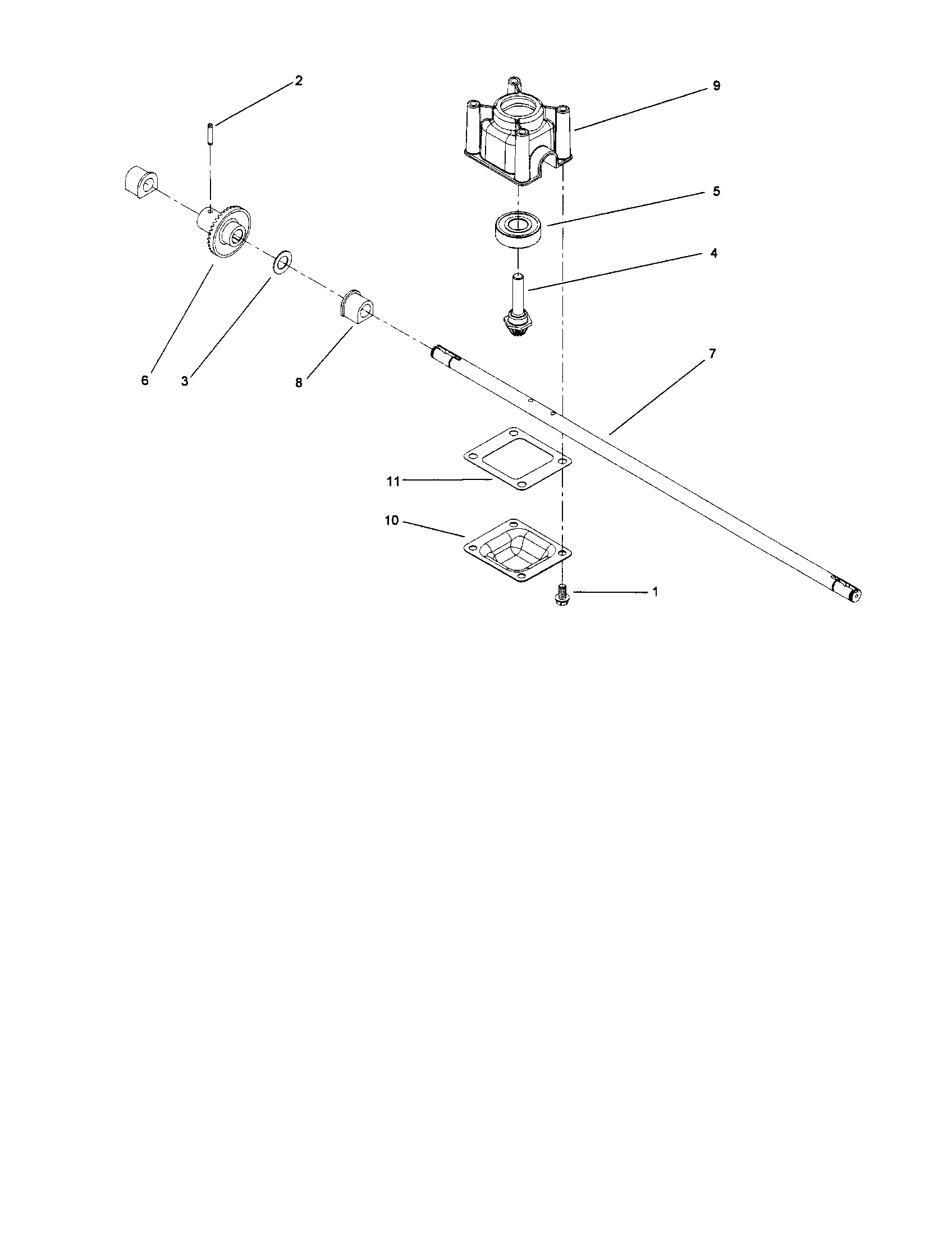 2
9
5
4
6
3
8
7
11
10
1