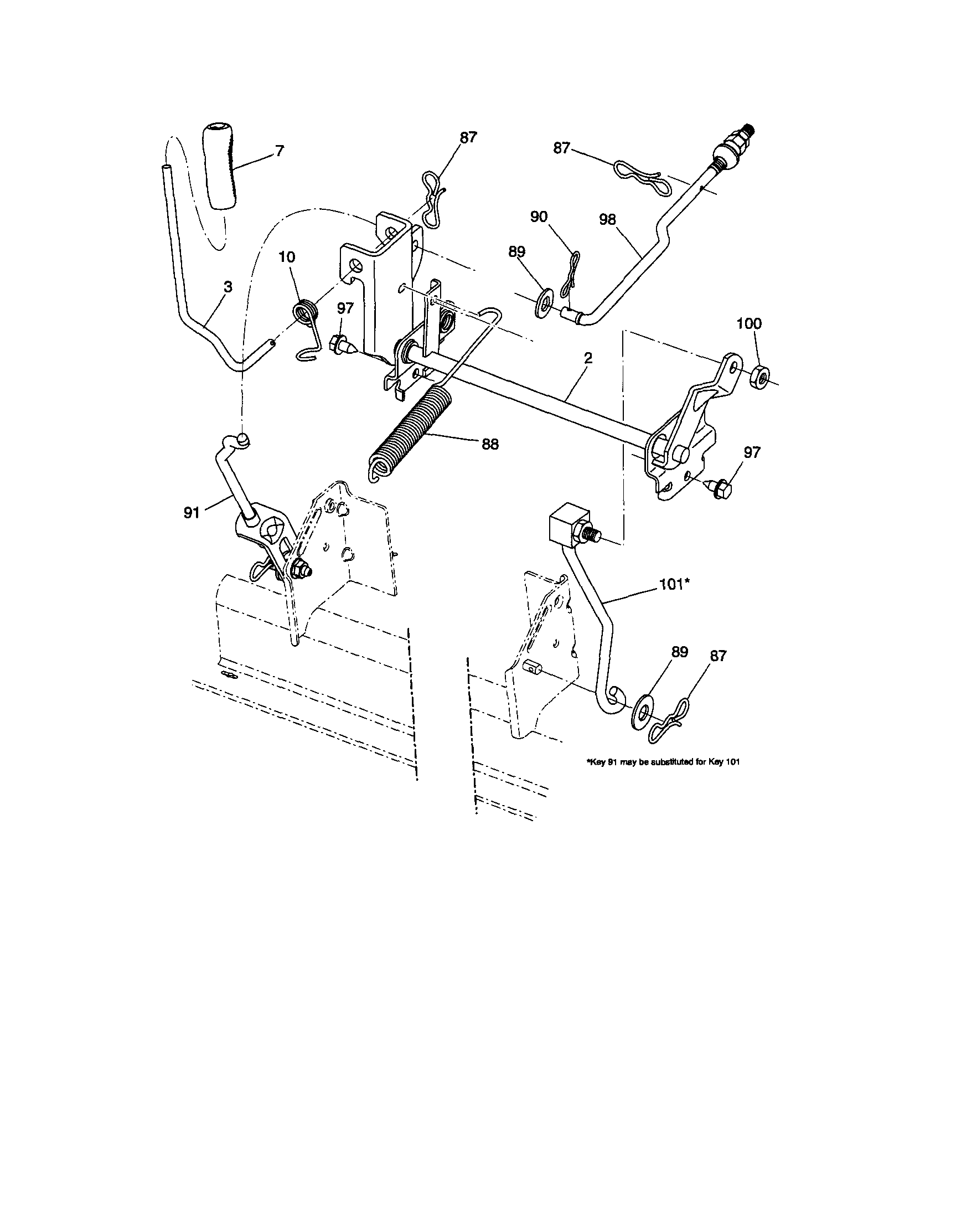 7
87
87
90
98
89
10
3
97
100
2
88
97
91
101*
89
87
*Key 91 may be substituted for Key 101