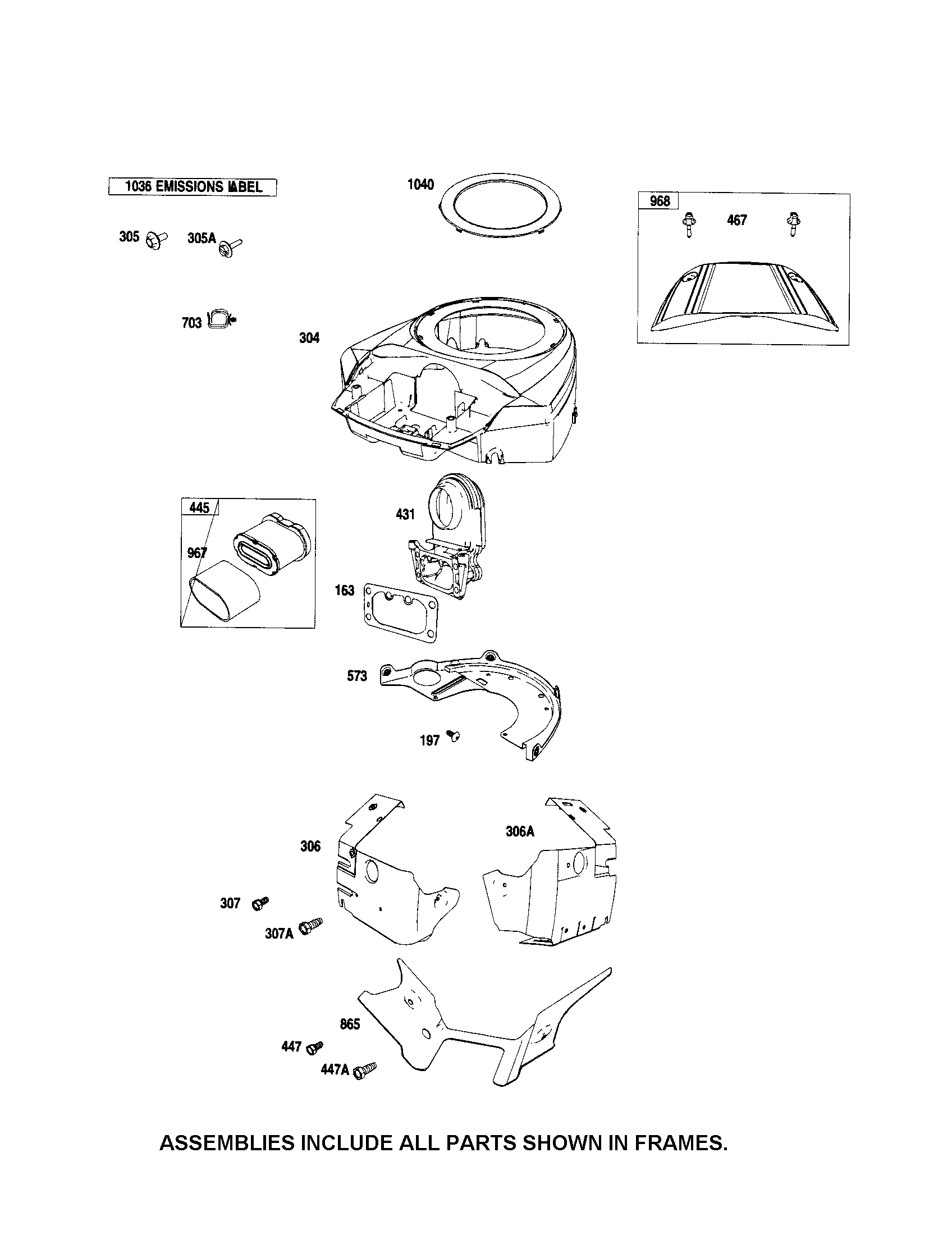 1036 EMISSIONS LABEL

1040

968

467

305

305A

703

304

445

967

431

163

573

197

306

306A

307

307A

865

447

447A

ASSEMBLIES INCLUDE ALL PARTS SHOWN IN FRAMES.