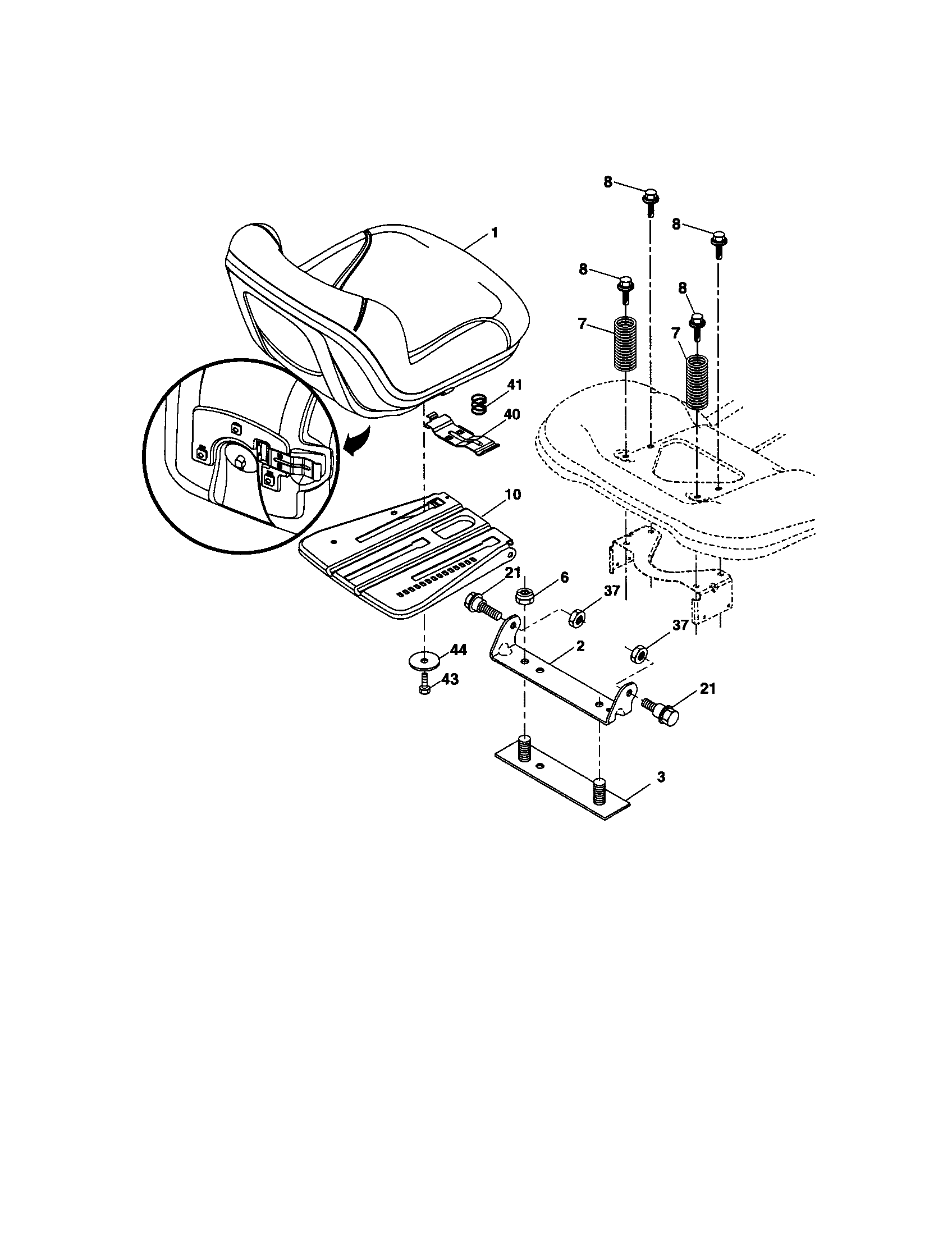 8
8
1
8
8
7
7
41
40
10
21
6
37
37
2
44
43
21
3