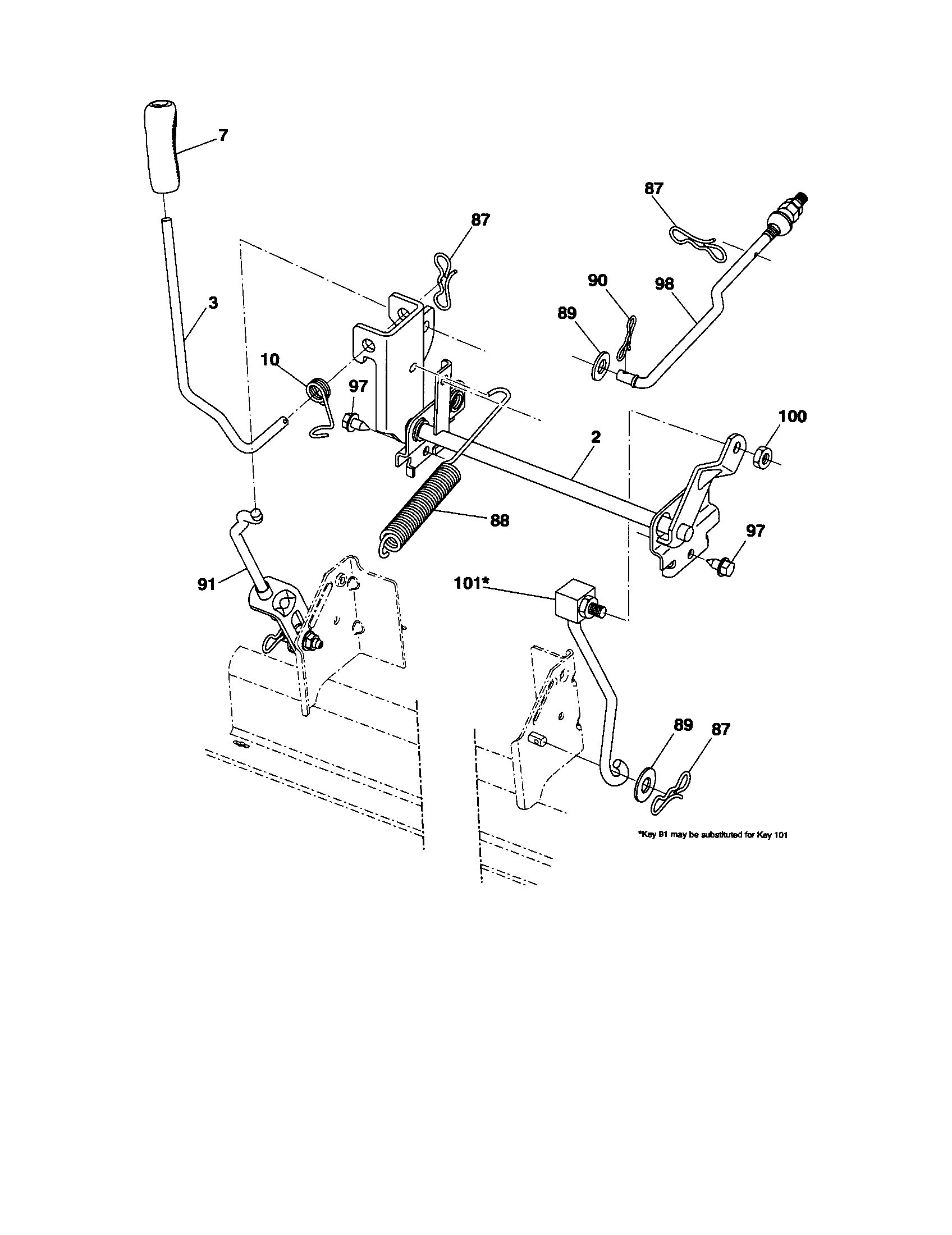 7

87

87

3

90

98

89

10

97

100

2

88

97

91

101*

89

87

*Key 91 may be substituted for Key 101