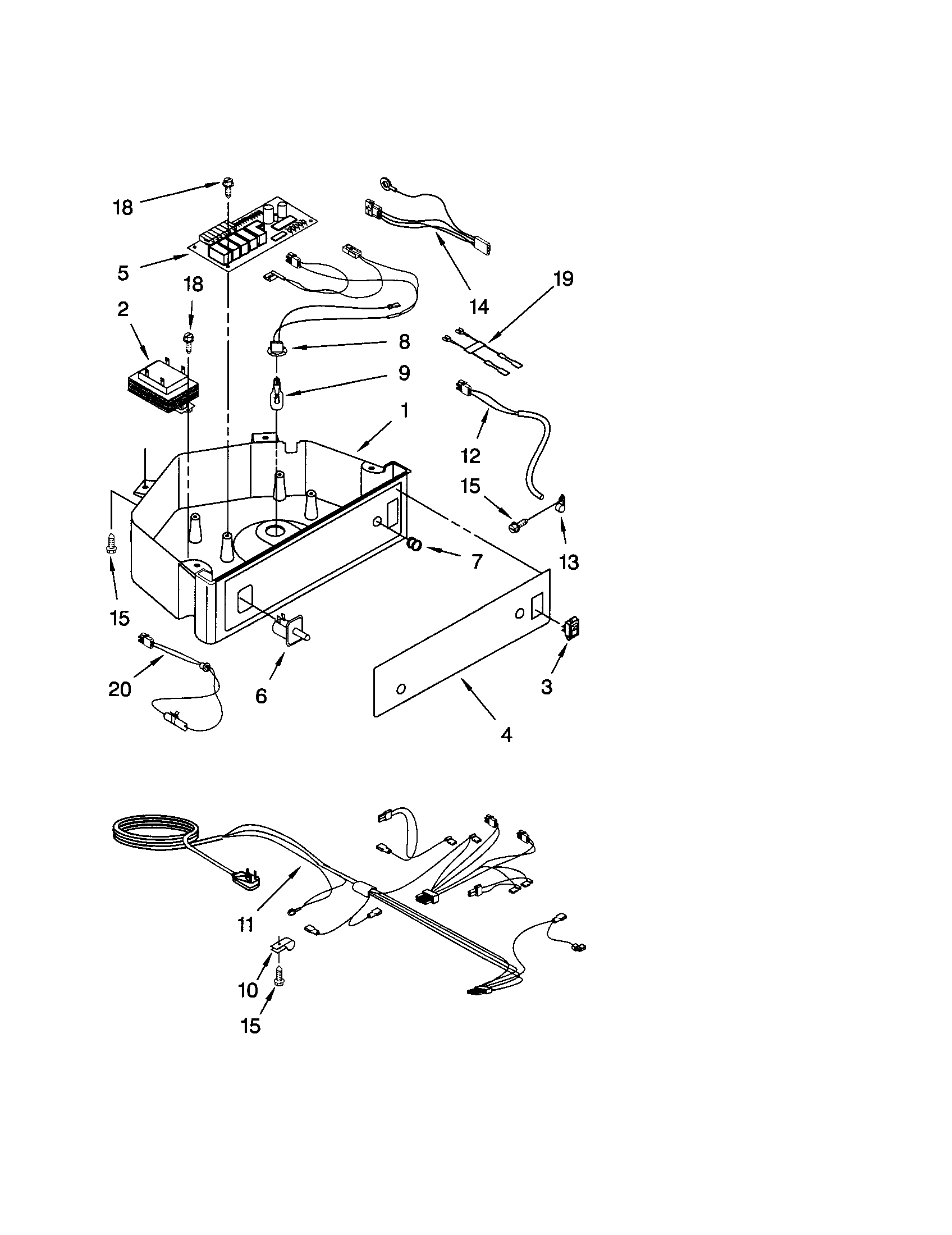 18
5
18
2
14
19
8
9
1
12
15
13
7
15
20
6
3
4
11
10
15