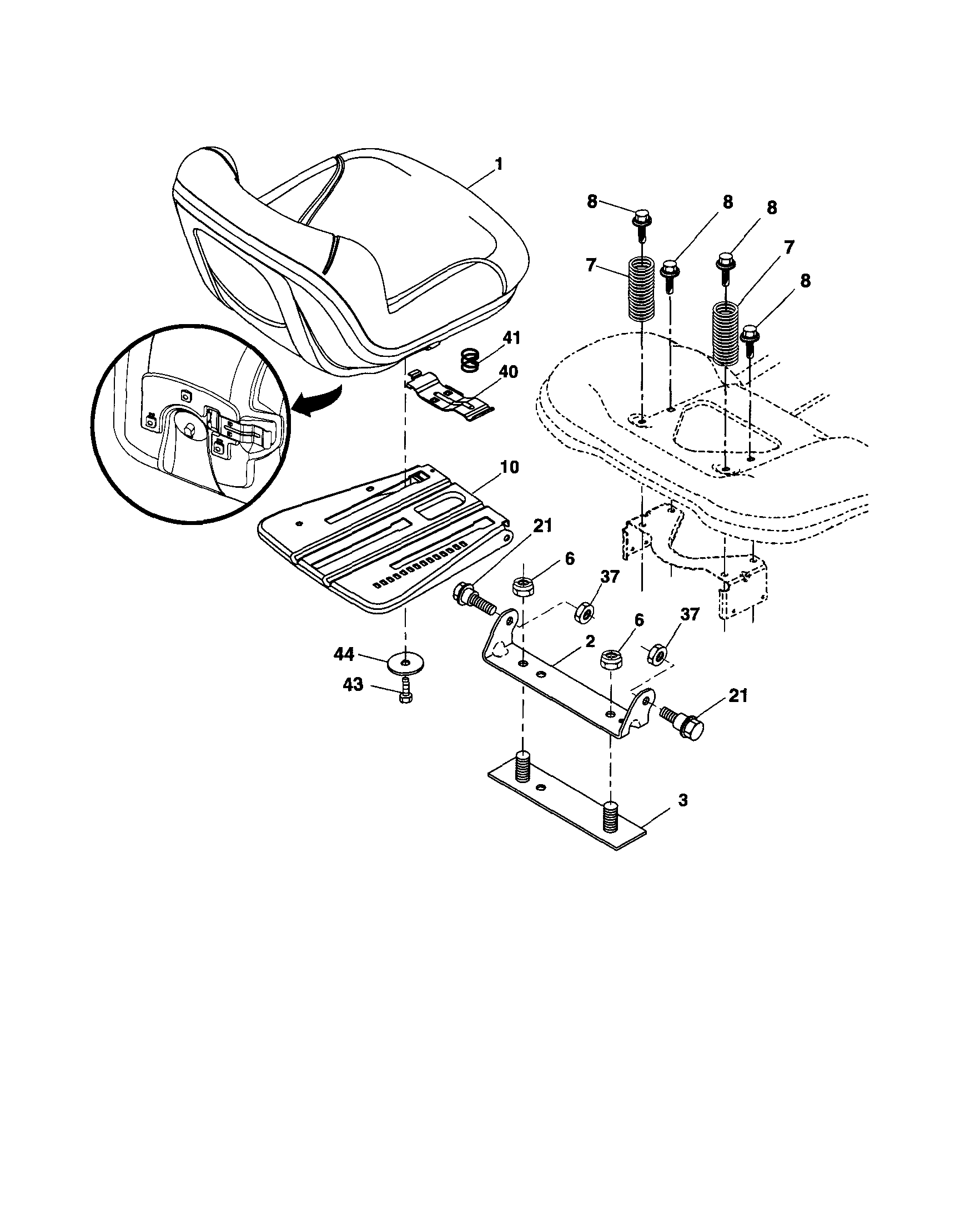 1
8
8
8
7
7
8
41
40
10
21
6
37
6
37
2
44
43
21
3