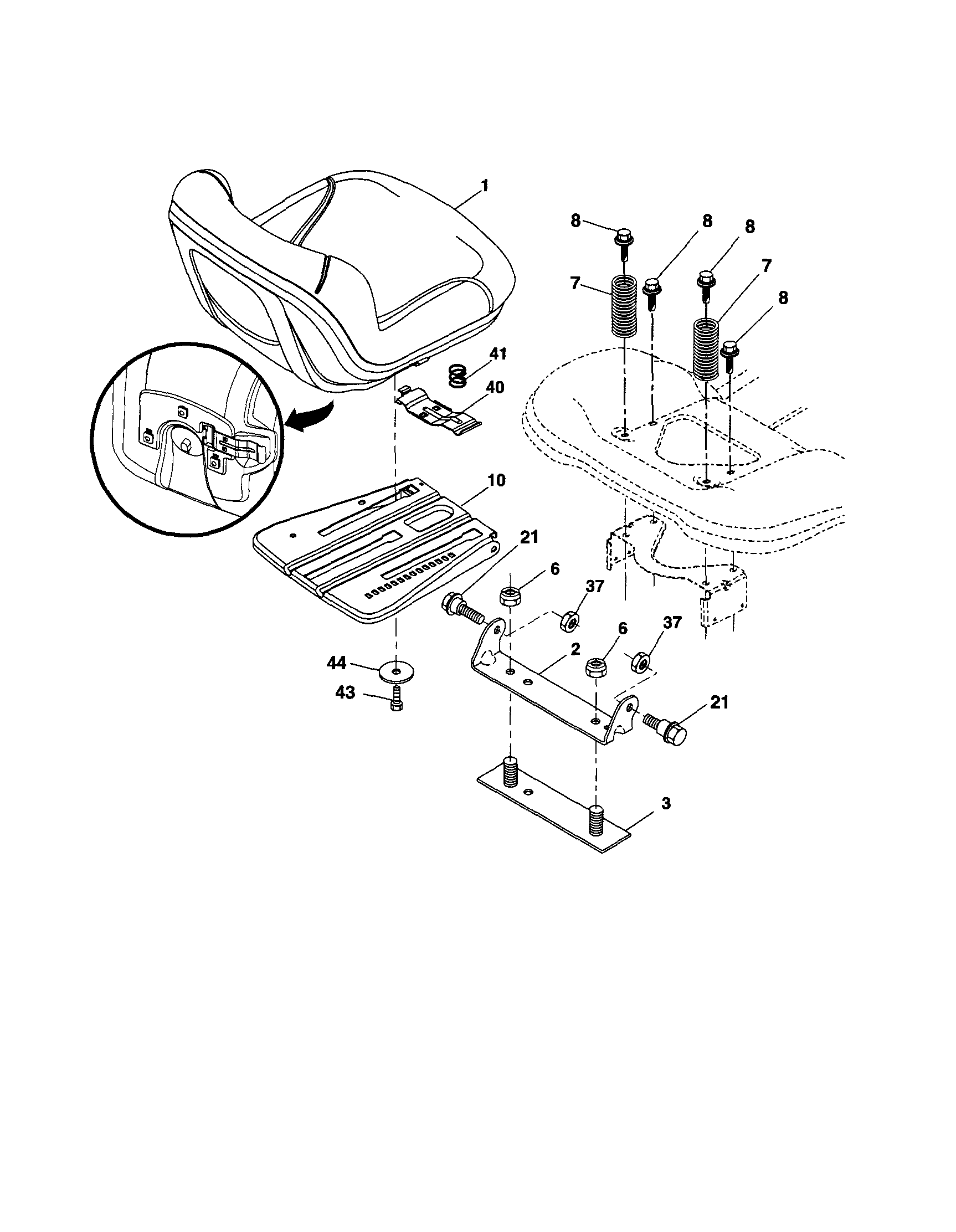 1
8
8
8
7
7
8
41
40
10
21
6
37
6
37
2
44
43
21
3