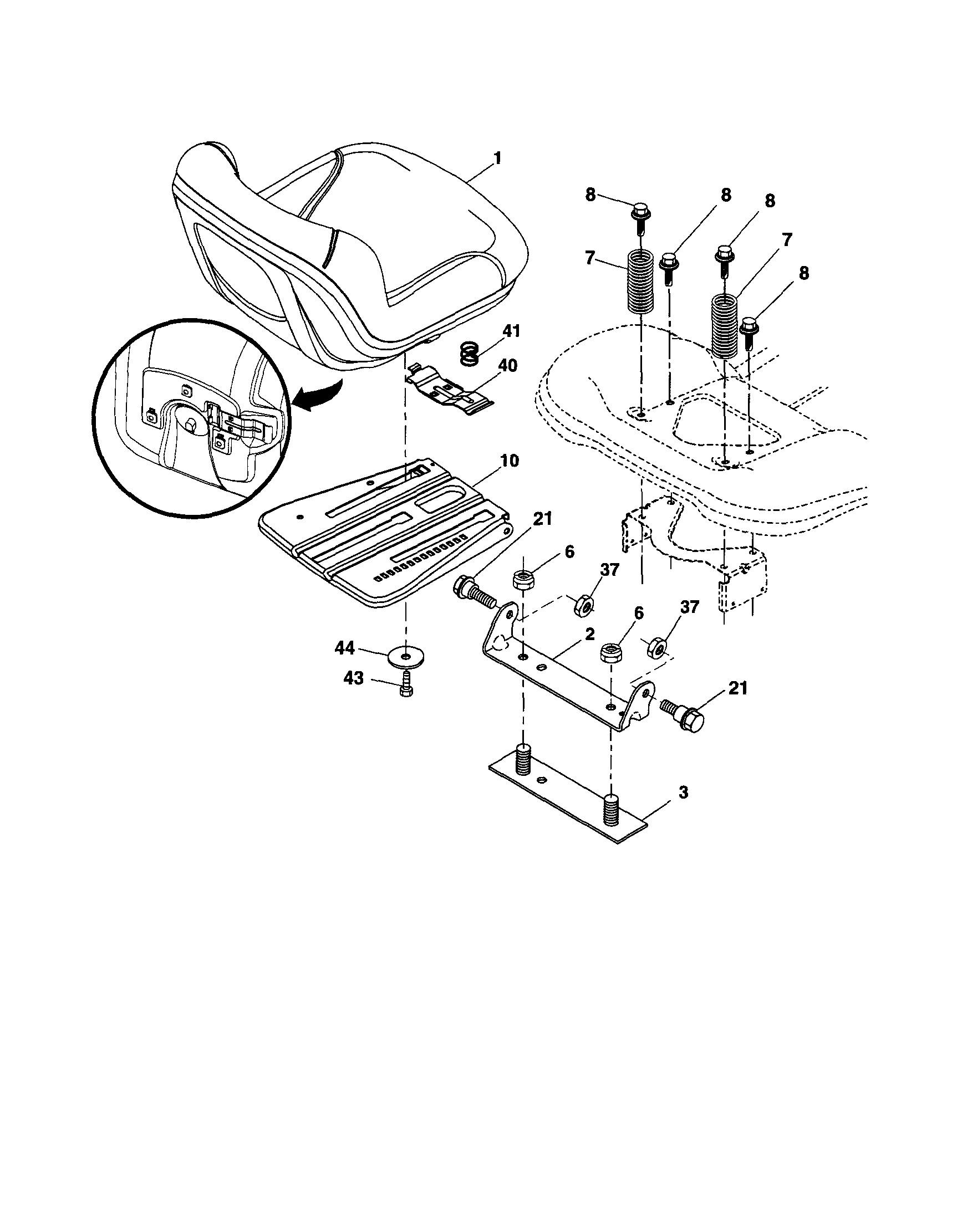 1

8
8
8
7
7
8

41
40

10

21
6
37

6
37

2

44
43

21

3