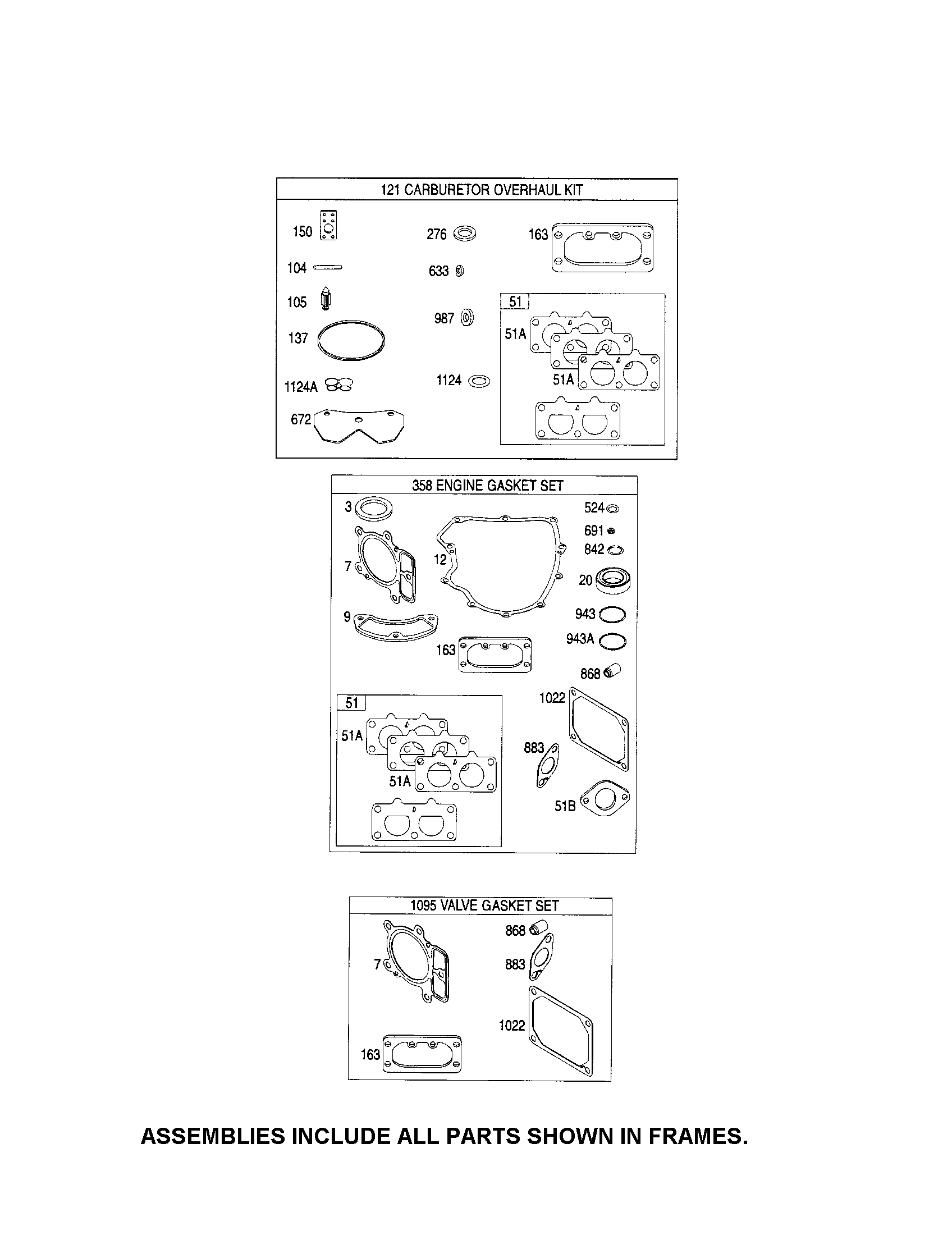 121 CARBURETOR OVERHAUL KIT

150
104
105
137
1124A
672
276
633
987
1124
163
51
51A
51A

358 ENGINE GASKET SET

3
7
9
12
163
524
691
842
20
943
943A
868
1022
883
51B
51
51A
51A

1095 VALVE GASKET SET

7
163
868
883
1022

ASSEMBLIES INCLUDE ALL PARTS SHOWN IN FRAMES.