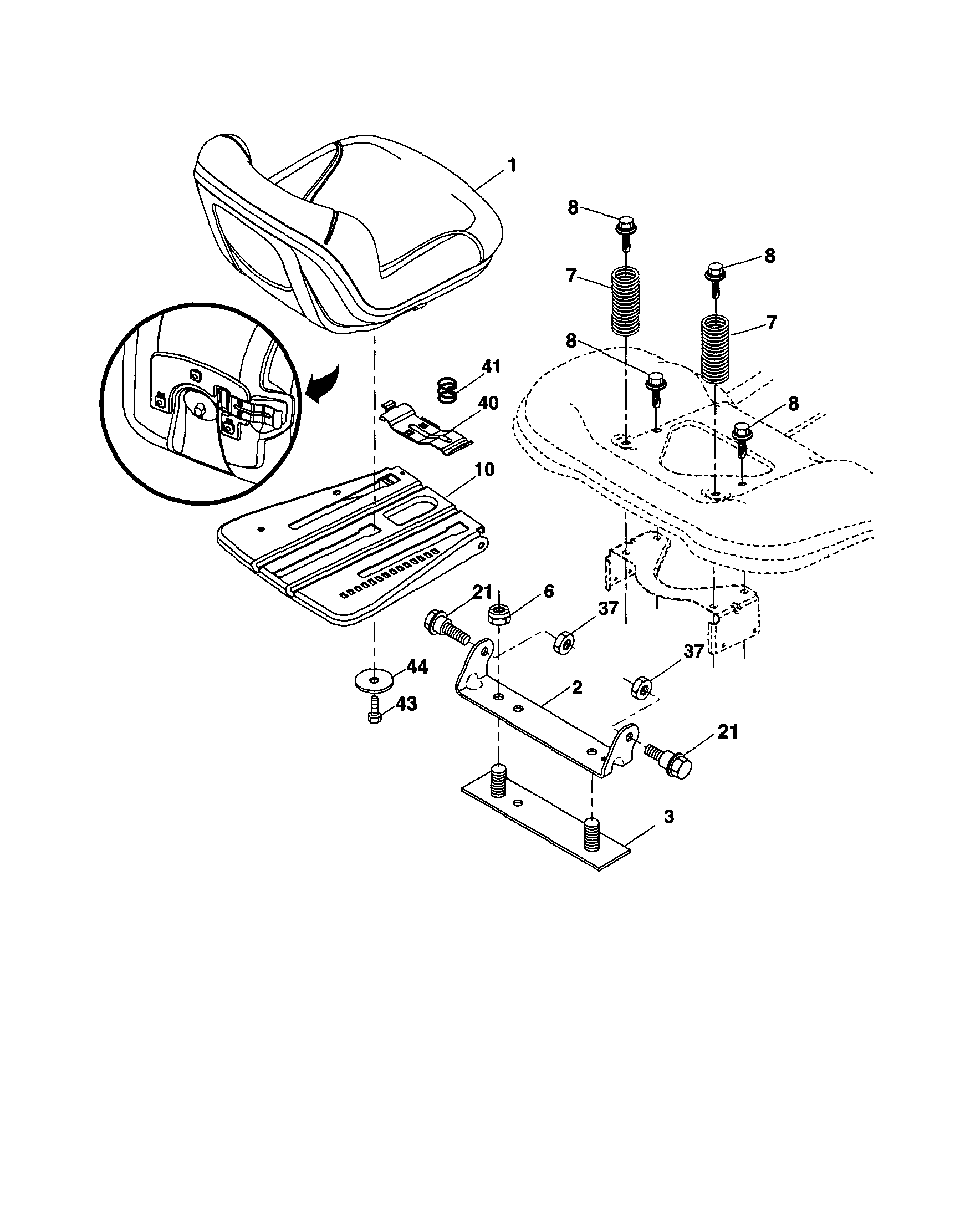 1
8
8
7
7
8
41
40
8
10
21
6
37
37
44
2
43
21
3